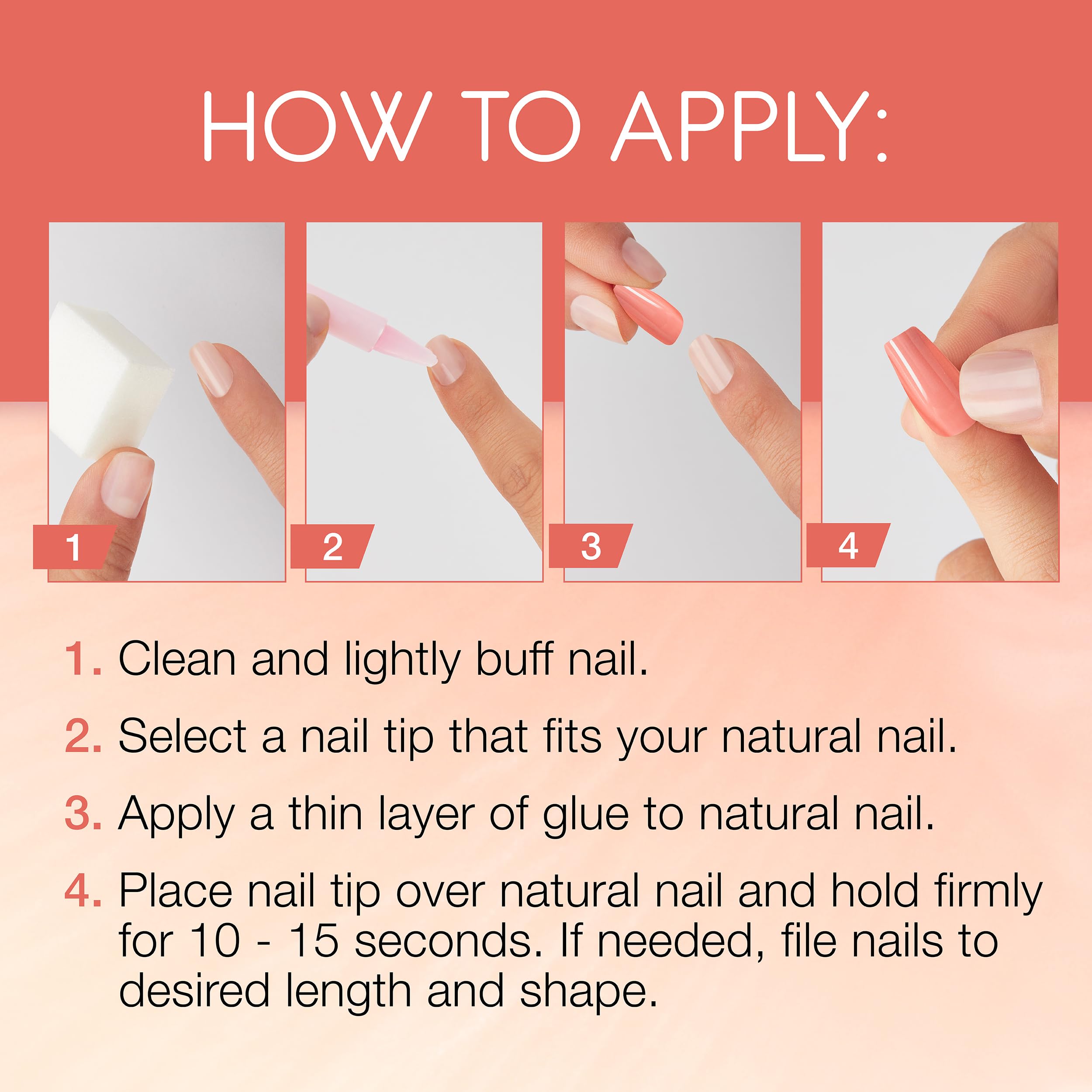 HOW TO APPLY:

1

2

3

4

1. Clean and lightly buff nail.

2. Select a nail tip that fits your natural nail.

3. Apply a thin layer of glue to natural nail.

4. Place nail tip over natural nail and hold firmly for 10 - 15 seconds. If needed, file nails to desired length and shape.