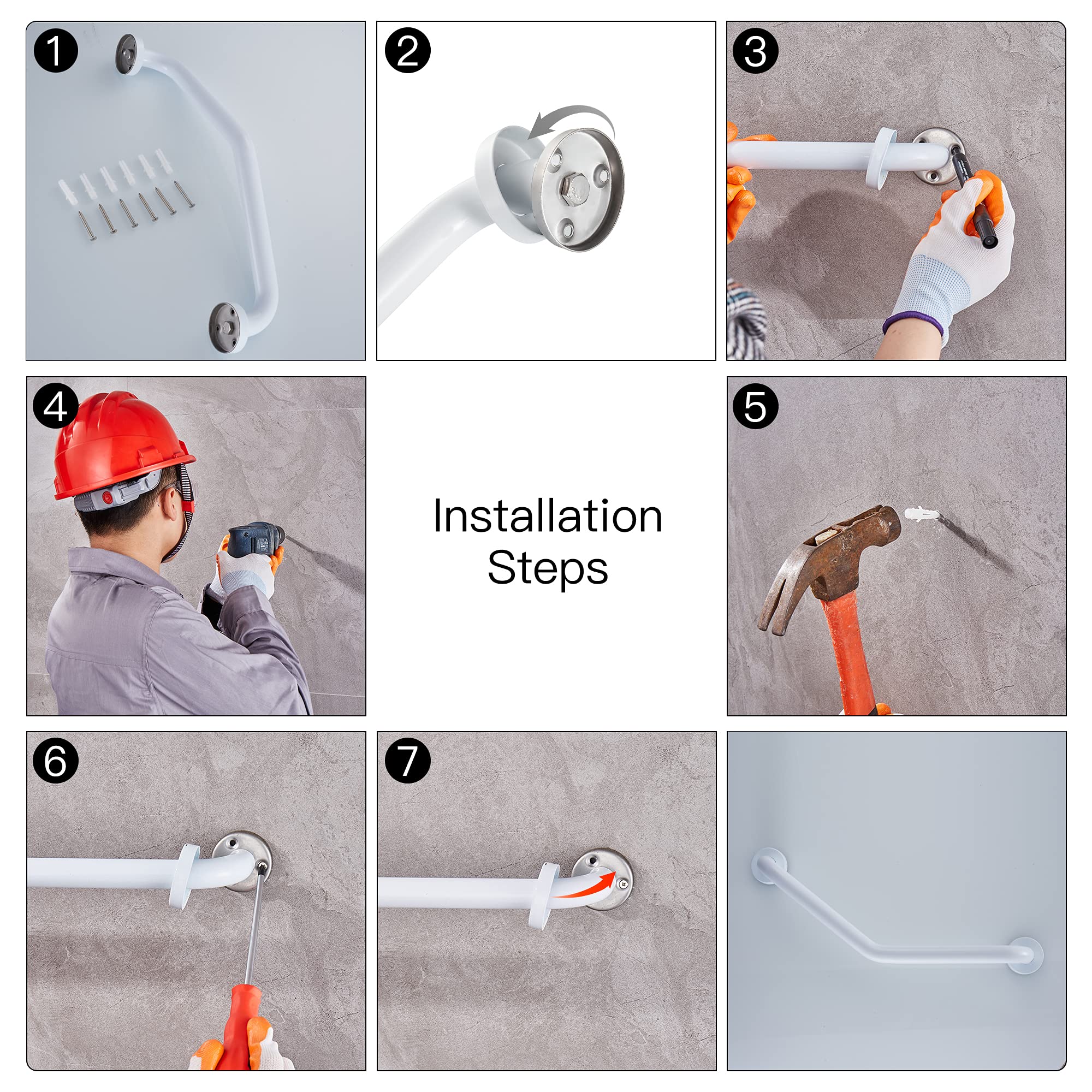 1

2

3

4

Installation Steps

5

6

7