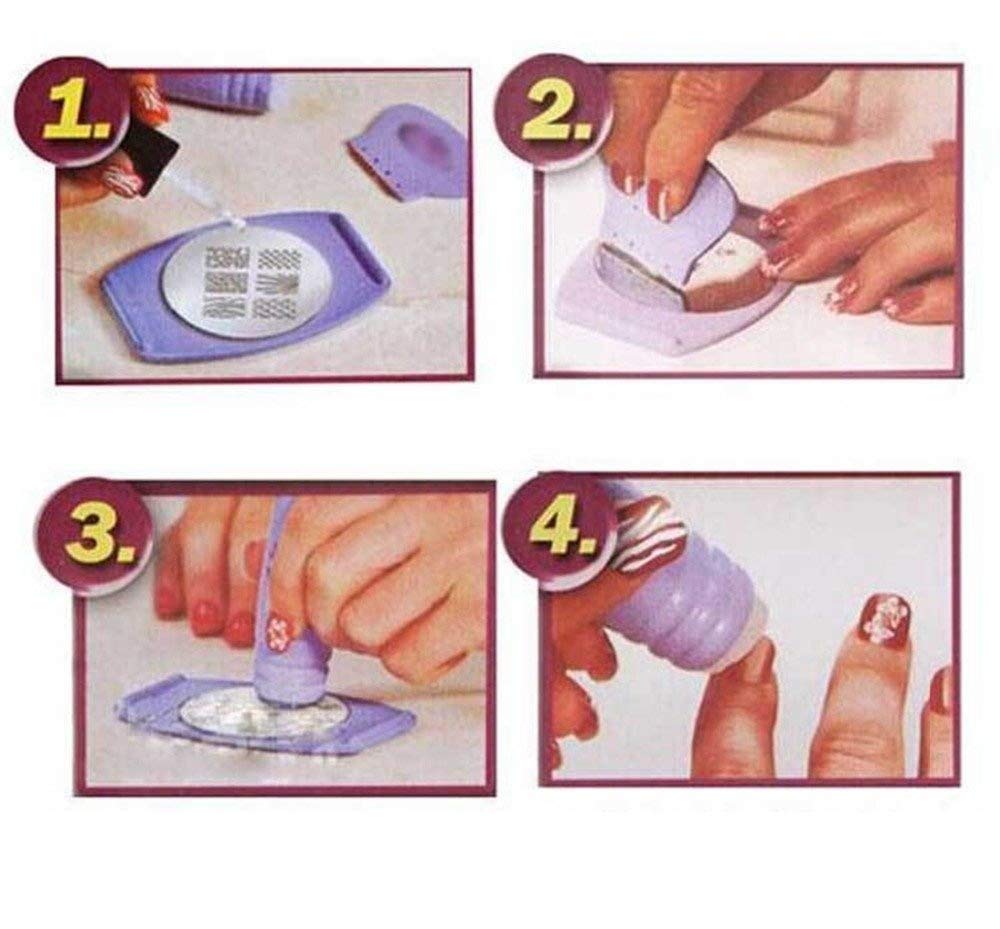 1.

2.

3.

4.