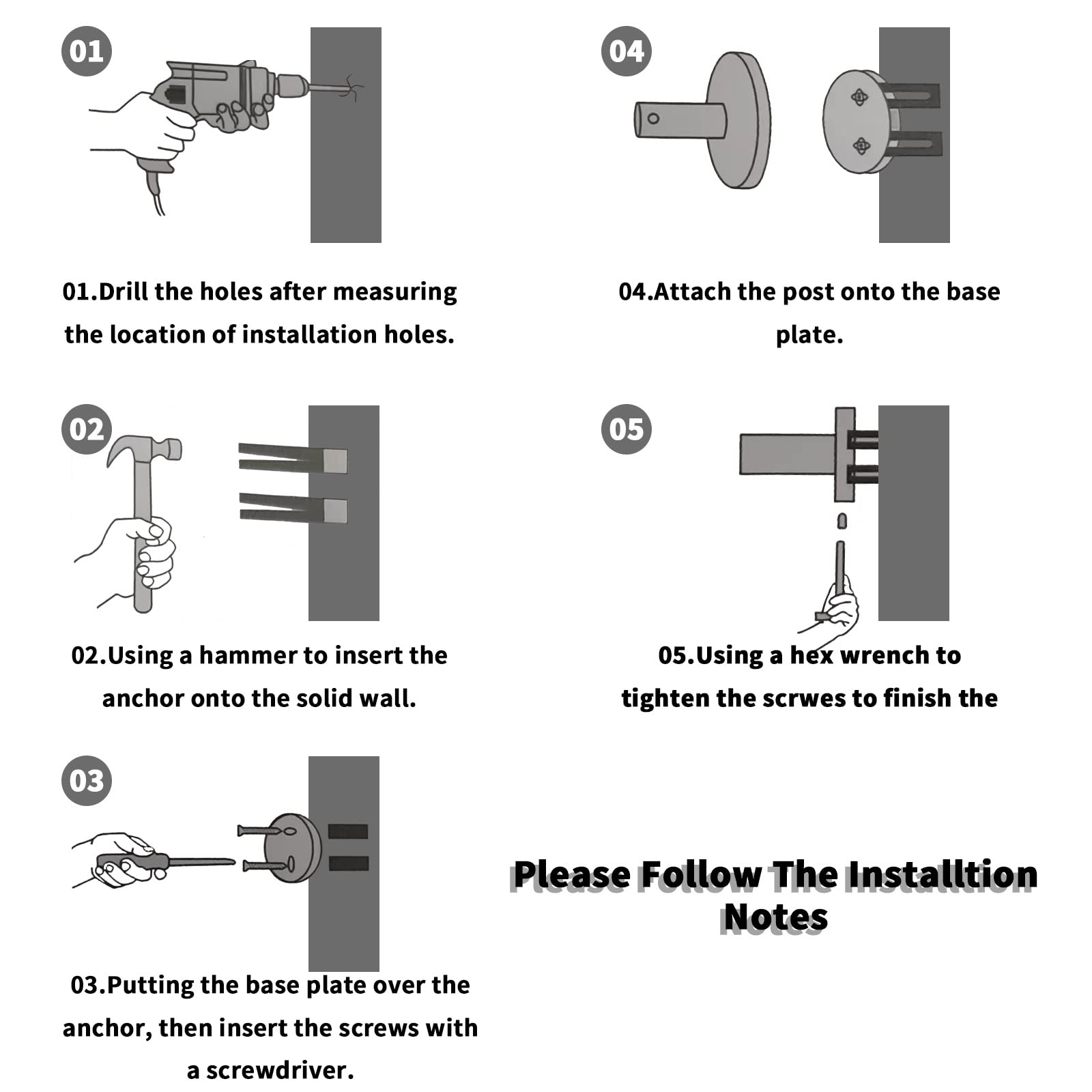 01

01.Drill the holes after measuring the location of installation holes.

02

02.Using a hammer to insert the anchor onto the solid wall.

03

03.Putting the base plate over the anchor, then insert the screws with a screwdriver.

04

04.Attach the post onto the base plate.

05

05.Using a hex wrench to tighten the scrwes to finish the

Please Follow The Installtion Notes