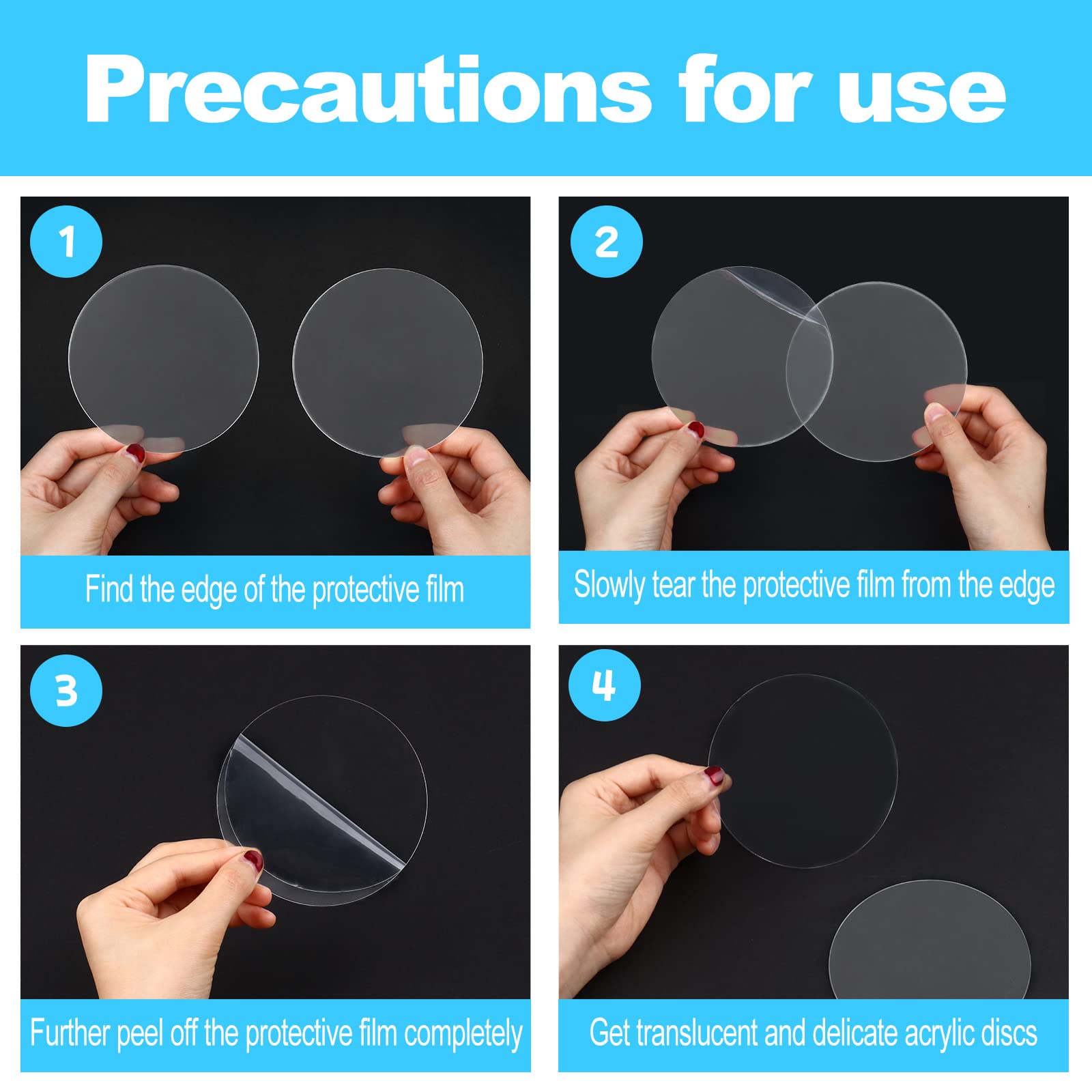 Precautions for use

1

Find the edge of the protective film

2

Slowly tear the protective film from the edge

3

Further peel off the protective film completely

4

Get translucent and delicate acrylic discs