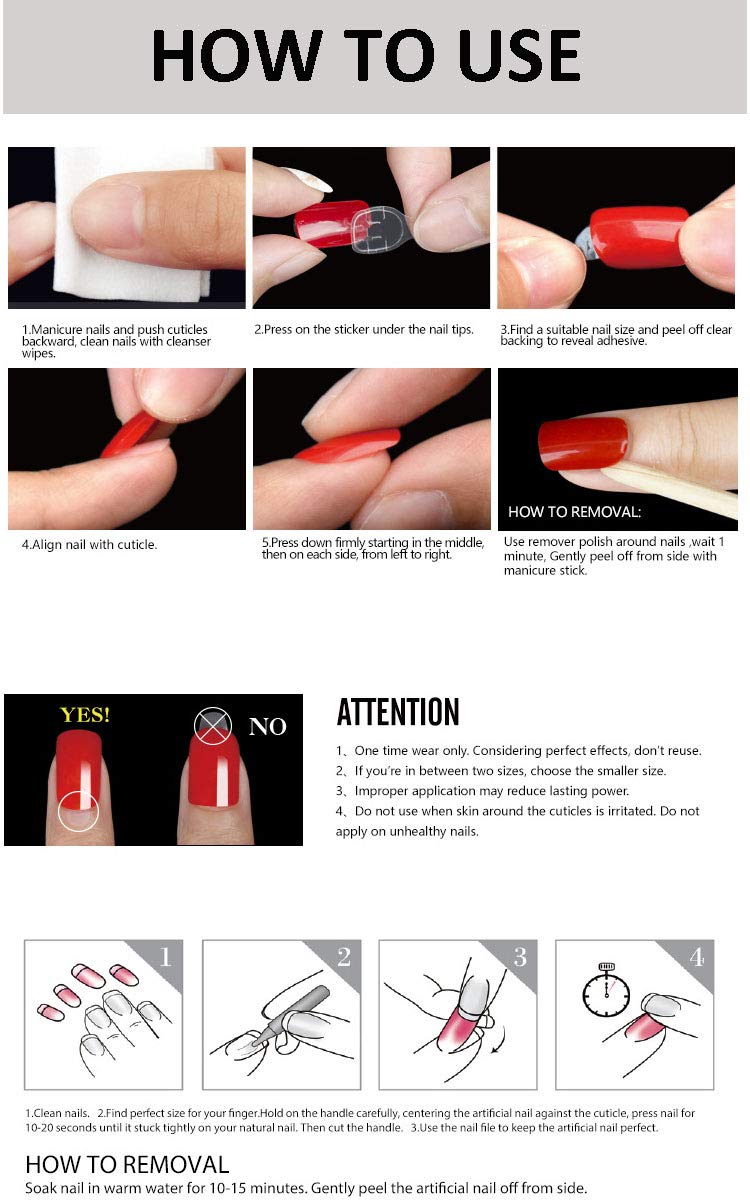 HOW TO USE

1.Manicure nails and push cuticles backward, clean nails with cleanser wipes.

2.Press on the sticker under the nail tips.

3.Find a suitable nail size and peel off clear backing to reveal adhesive.

4.Align nail with cuticle.

5.Press down firmly starting in the middle, then on each side, from left to right.

HOW TO REMOVAL:

Use remover polish around nails ,wait 1 minute, Gently peel off from side with manicure stick.

YES!

NO

ATTENTION

1、One time wear only. Considering perfect effects, don't reuse.
2、If you're in between two sizes, choose the smaller size.
3、Improper application may reduce lasting power.
4、Do not use when skin around the cuticles is irritated. Do not apply on unhealthy nails.

1

2

3

4

1.Clean nails. 2.Find perfect size for your finger.Hold on the handle carefully, centering the artificial nail against the cuticle, press nail for 10-20 seconds until it stuck tightly on your natural nail. Then cut the handle. 3.Use the nail file to keep the artificial nail perfect.

HOW TO REMOVAL
Soak nail in warm water for 10-15 minutes. Gently peel the artificial nail off from side.