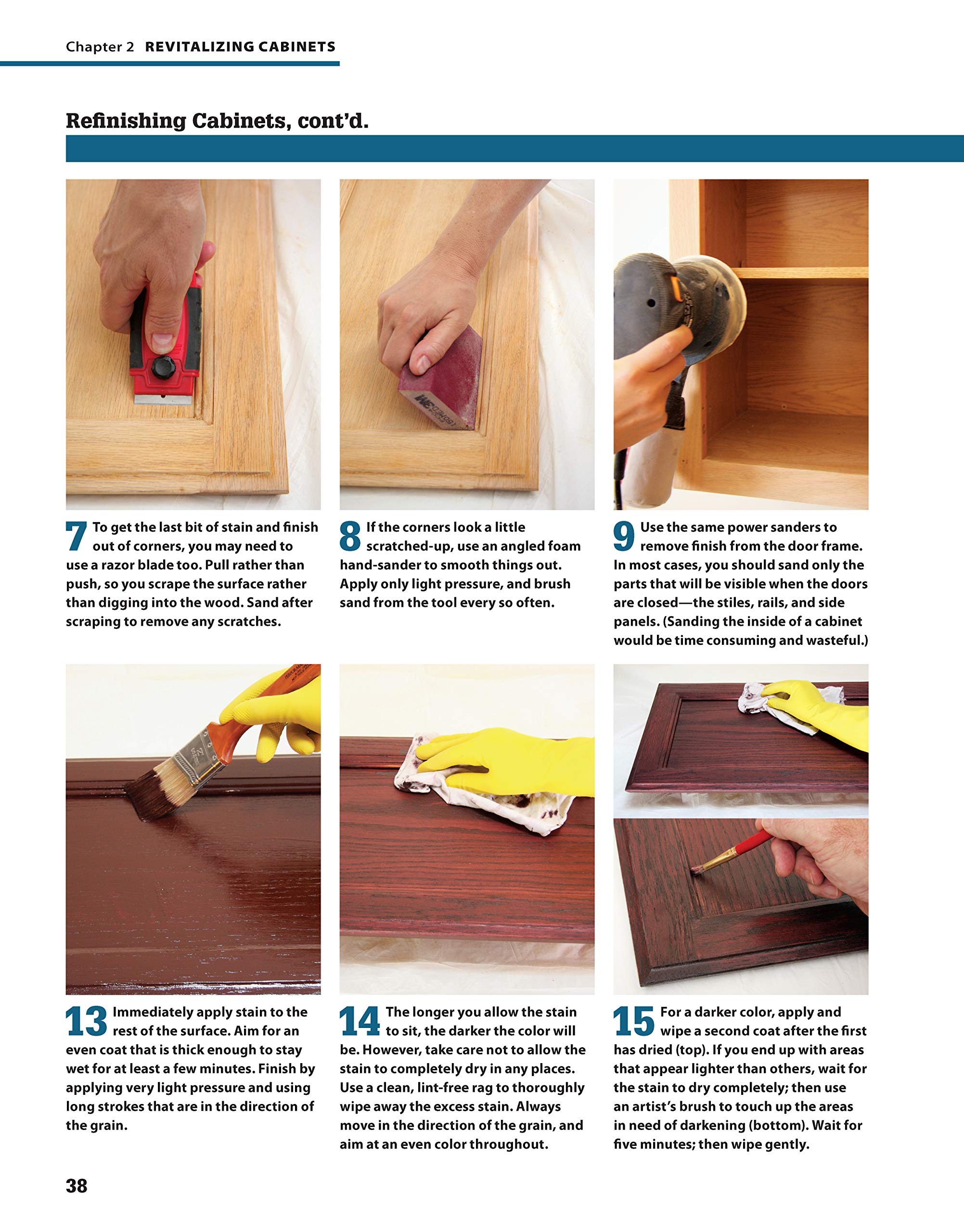 Chapter 2 REVITALIZING CABINETS

Refinishing Cabinets, cont'd.

7 To get the last bit of stain and finish out of corners, you may need to use a razor blade too. Pull rather than push, so you scrape the surface rather than digging into the wood. Sand after scraping to remove any scratches.

8 If the corners look a little scratched-up, use an angled foam hand-sander to smooth things out. Apply only light pressure, and brush sand from the tool every so often.

9 Use the same power sanders to remove finish from the door frame. In most cases, you should sand only the parts that will be visible when the doors are closed—the stiles, rails, and side panels. (Sanding the inside of a cabinet would be time consuming and wasteful.)

13 Immediately apply stain to the rest of the surface. Aim for an even coat that is thick enough to stay wet for at least a few minutes. Finish by applying very light pressure and using long strokes that are in the direction of the grain.

14 The longer you allow the stain to sit, the darker the color will be. However, take care not to allow the stain to completely dry in any places. Use a clean, lint-free rag to thoroughly wipe away the excess stain. Always move in the direction of the grain, and aim at an even color throughout.

15 For a darker color, apply and wipe a second coat after the first has dried (top). If you end up with areas that appear lighter than others, wait for the stain to dry completely; then use an artist's brush to touch up the areas in need of darkening (bottom). Wait for five minutes; then wipe gently.

38