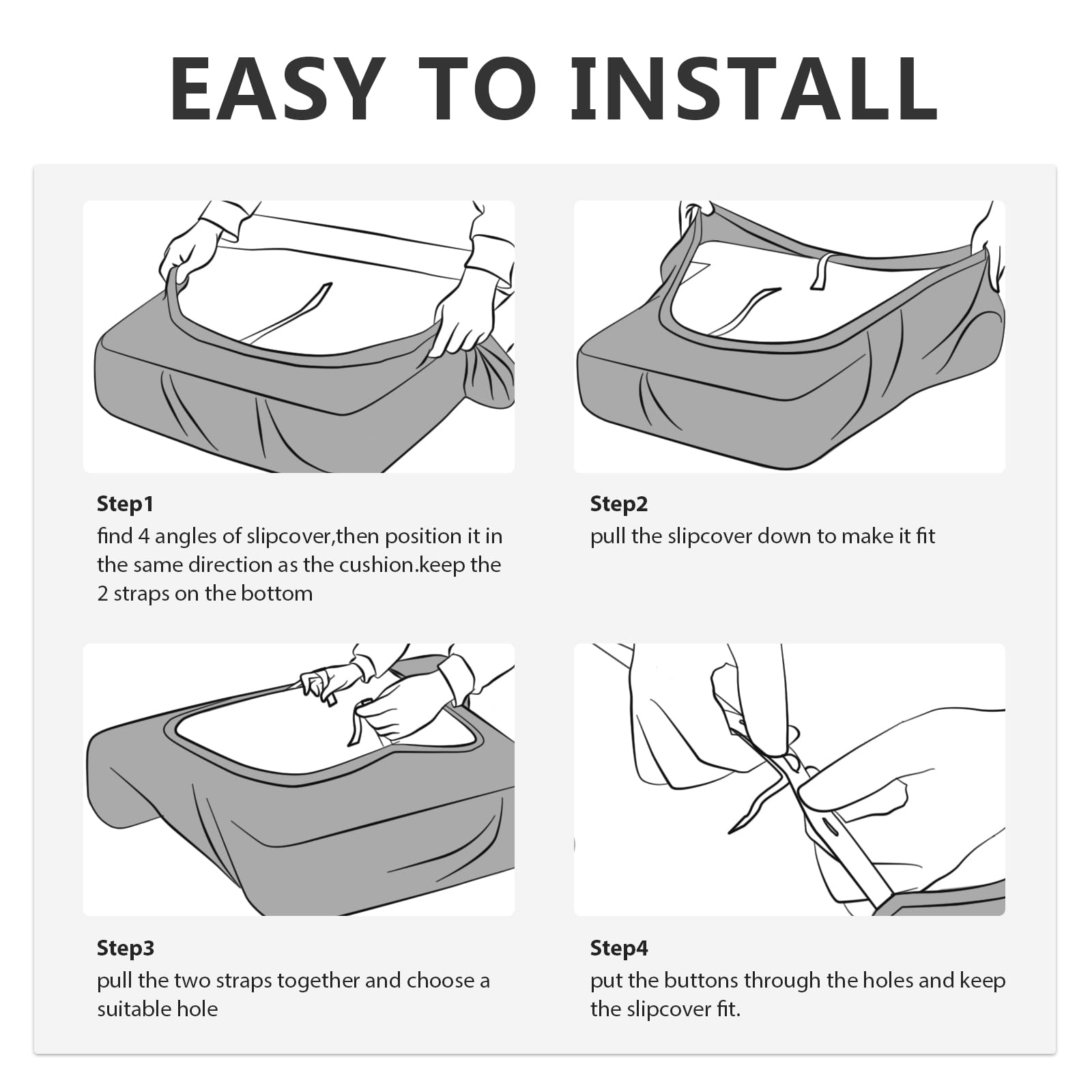 EASY TO INSTALL

Step1
find 4 angles of slipcover,then position it in the same direction as the cushion.keep the 2 straps on the bottom

Step2
pull the slipcover down to make it fit

Step3
pull the two straps together and choose a suitable hole

Step4
put the buttons through the holes and keep the slipcover fit.