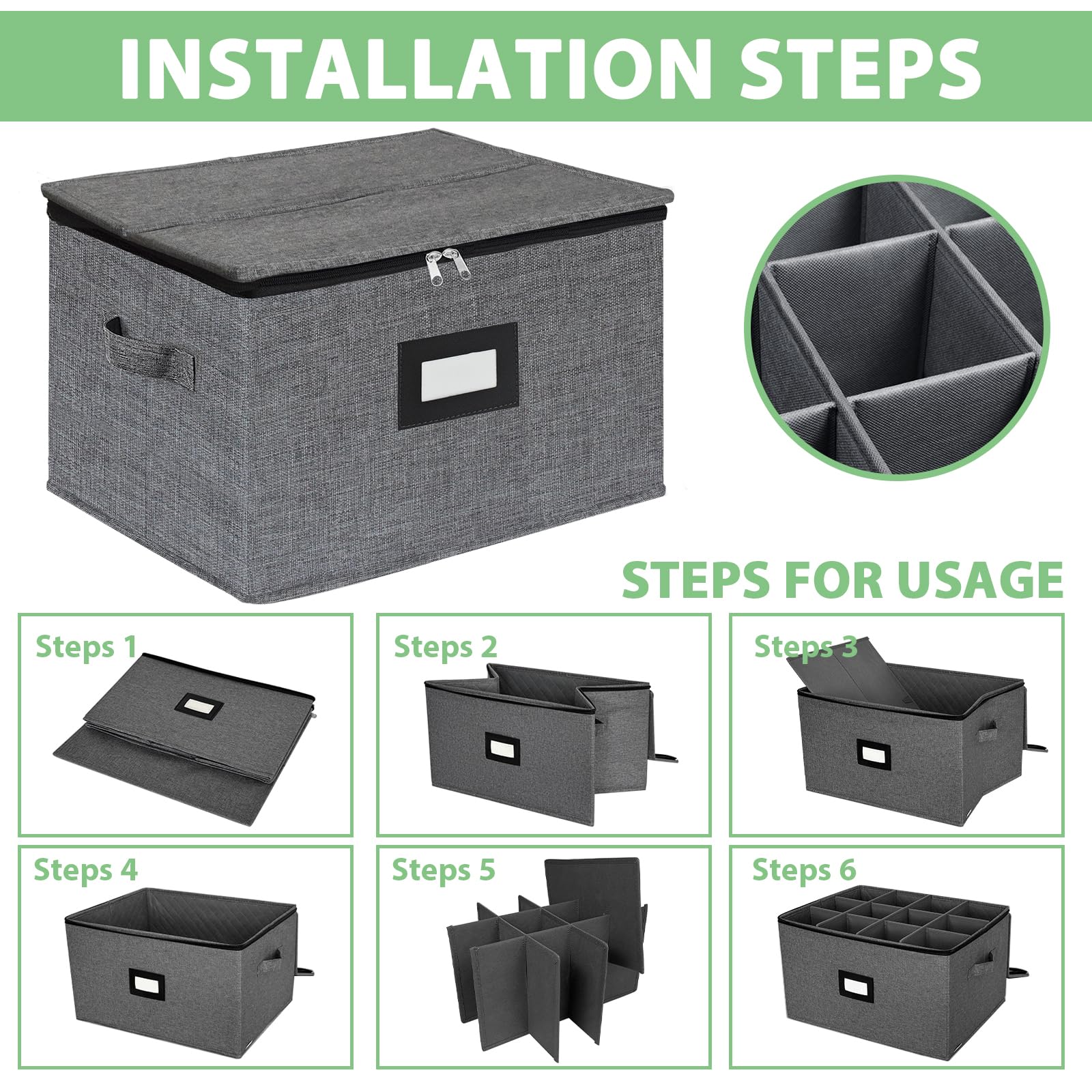 INSTALLATION STEPS

STEPS FOR USAGE

Steps 1

Steps 2

Steps 3

Steps 4

Steps 5

Steps 6