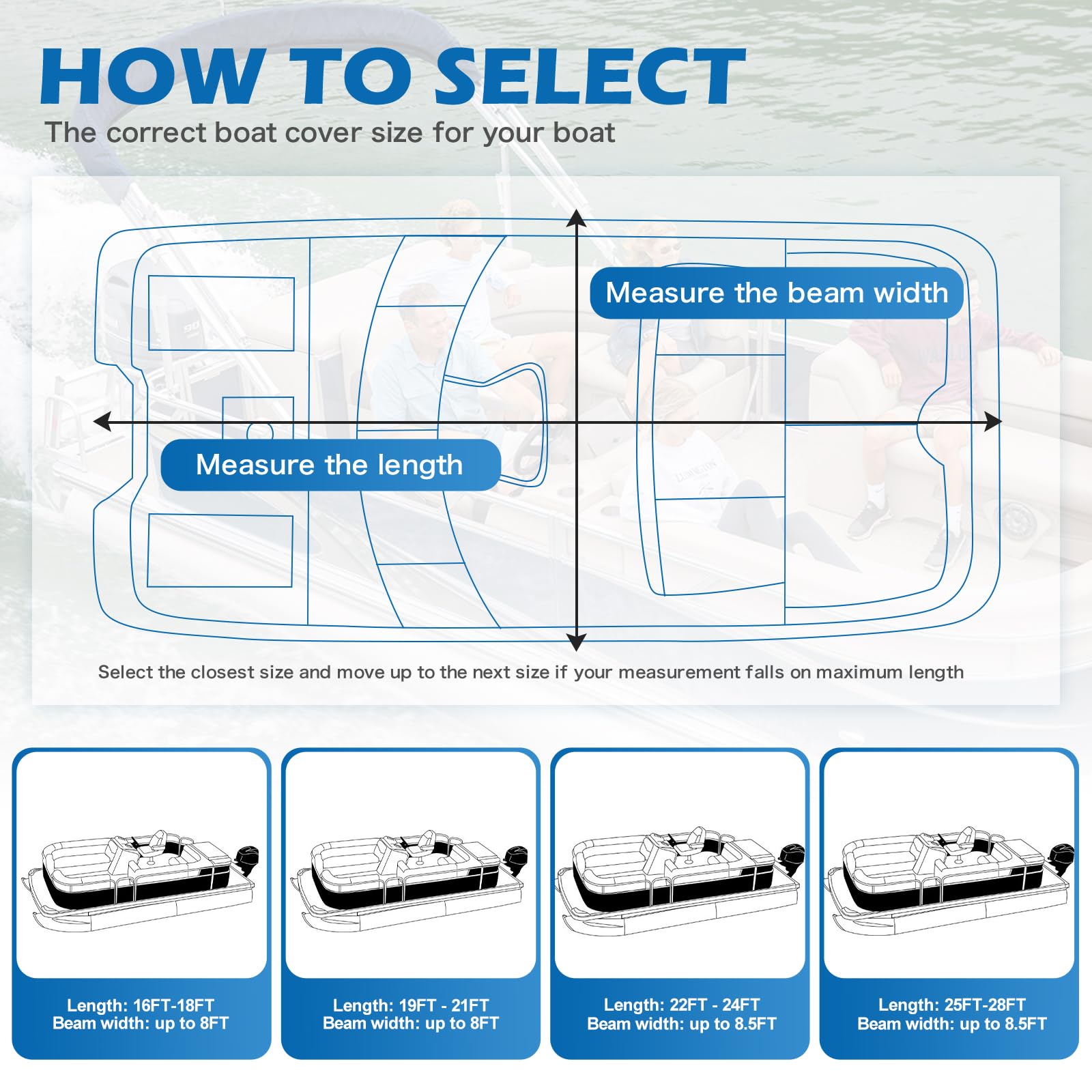 HOW TO SELECT
The correct boat cover size for your boat

Measure the beam width

Measure the length

Select the closest size and move up to the next size if your measurement falls on maximum length

Length: 16FT-18FT
Beam width: up to 8FT

Length: 19FT - 21FT
Beam width: up to 8FT

Length: 22FT - 24FT
Beam width: up to 8.5FT

Length: 25FT-28FT
Beam width: up to 8.5FT