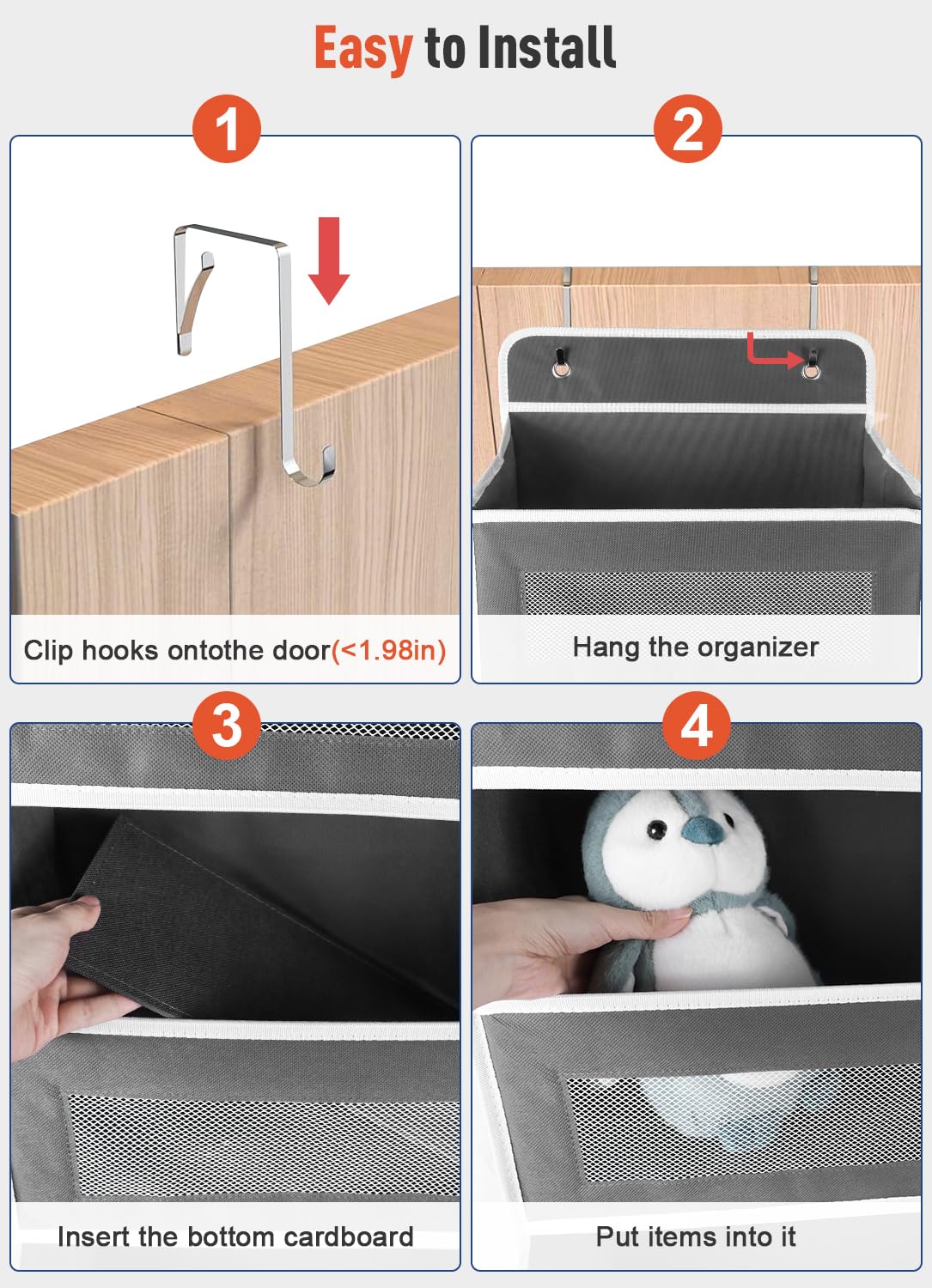 Easy to Install

1

Clip hooks ontothe door(<1.98in)

2

Hang the organizer

3

Insert the bottom cardboard

4

Put items into it