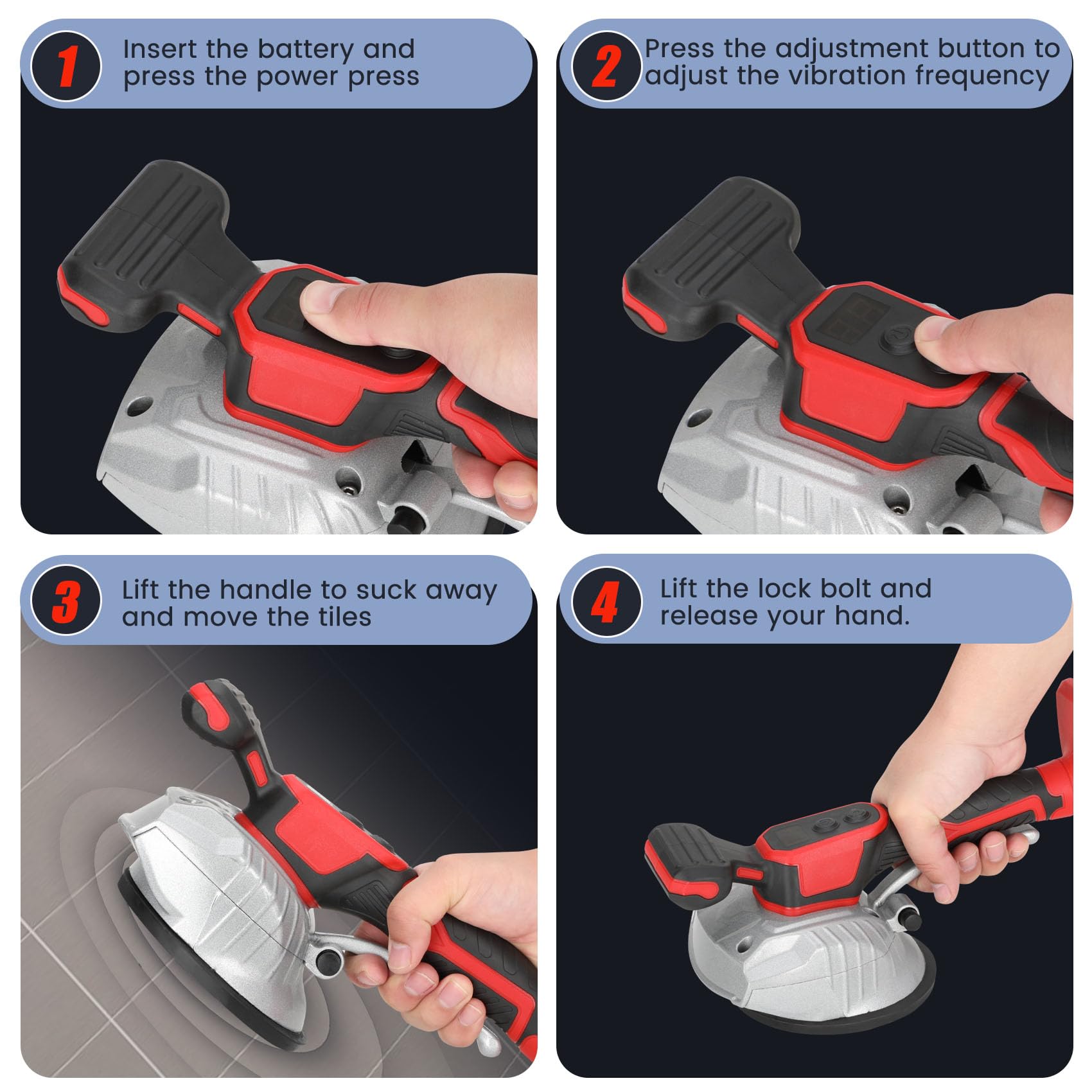 1 Insert the battery and press the power press

2 Press the adjustment button to adjust the vibration frequency

3 Lift the handle to suck away and move the tiles

4 Lift the lock bolt and release your hand.