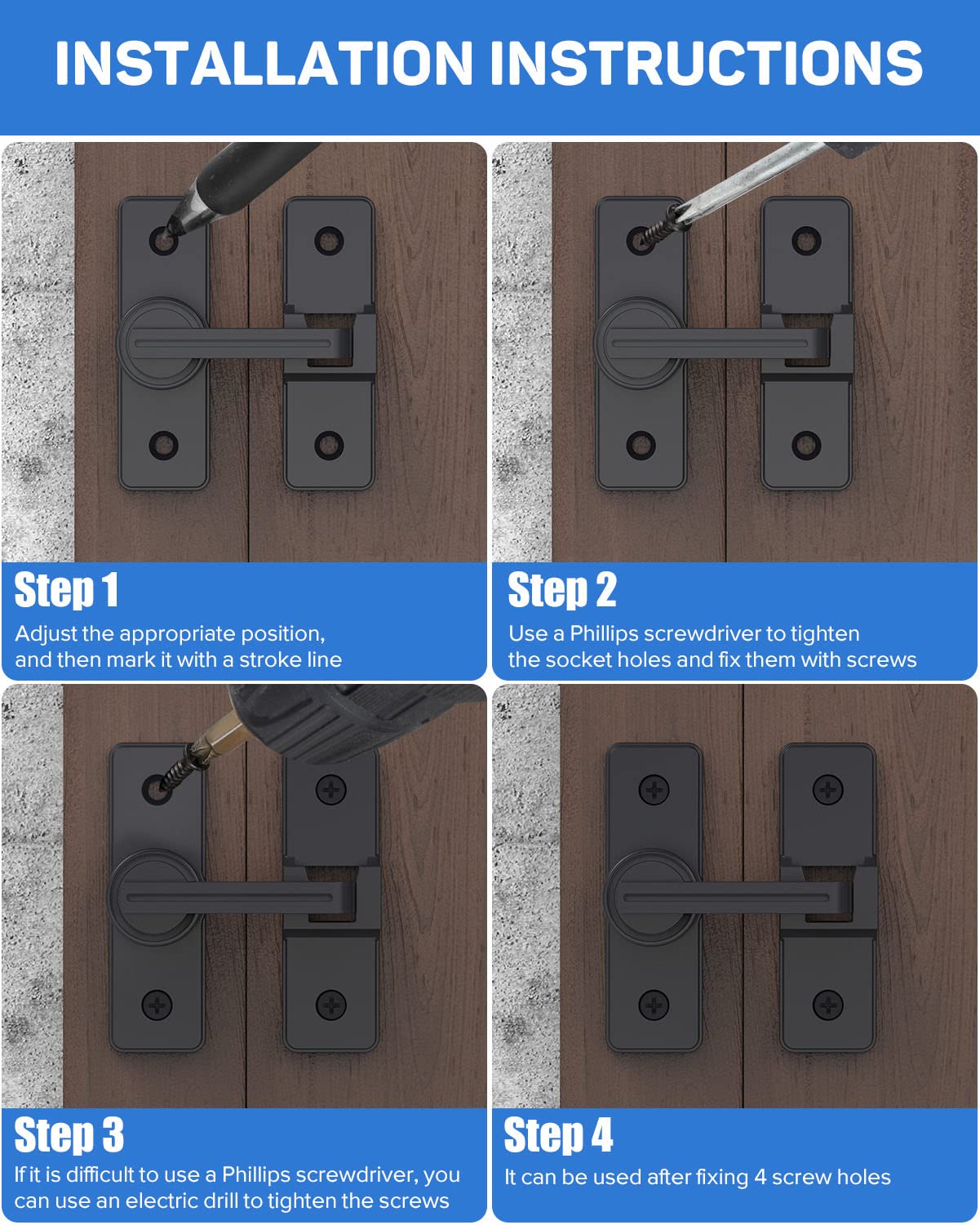 INSTALLATION INSTRUCTIONS

Step 1
Adjust the appropriate position, and then mark it with a stroke line

Step 2
Use a Phillips screwdriver to tighten the socket holes and fix them with screws

Step 3
If it is difficult to use a Phillips screwdriver, you can use an electric drill to tighten the screws

Step 4
It can be used after fixing 4 screw holes