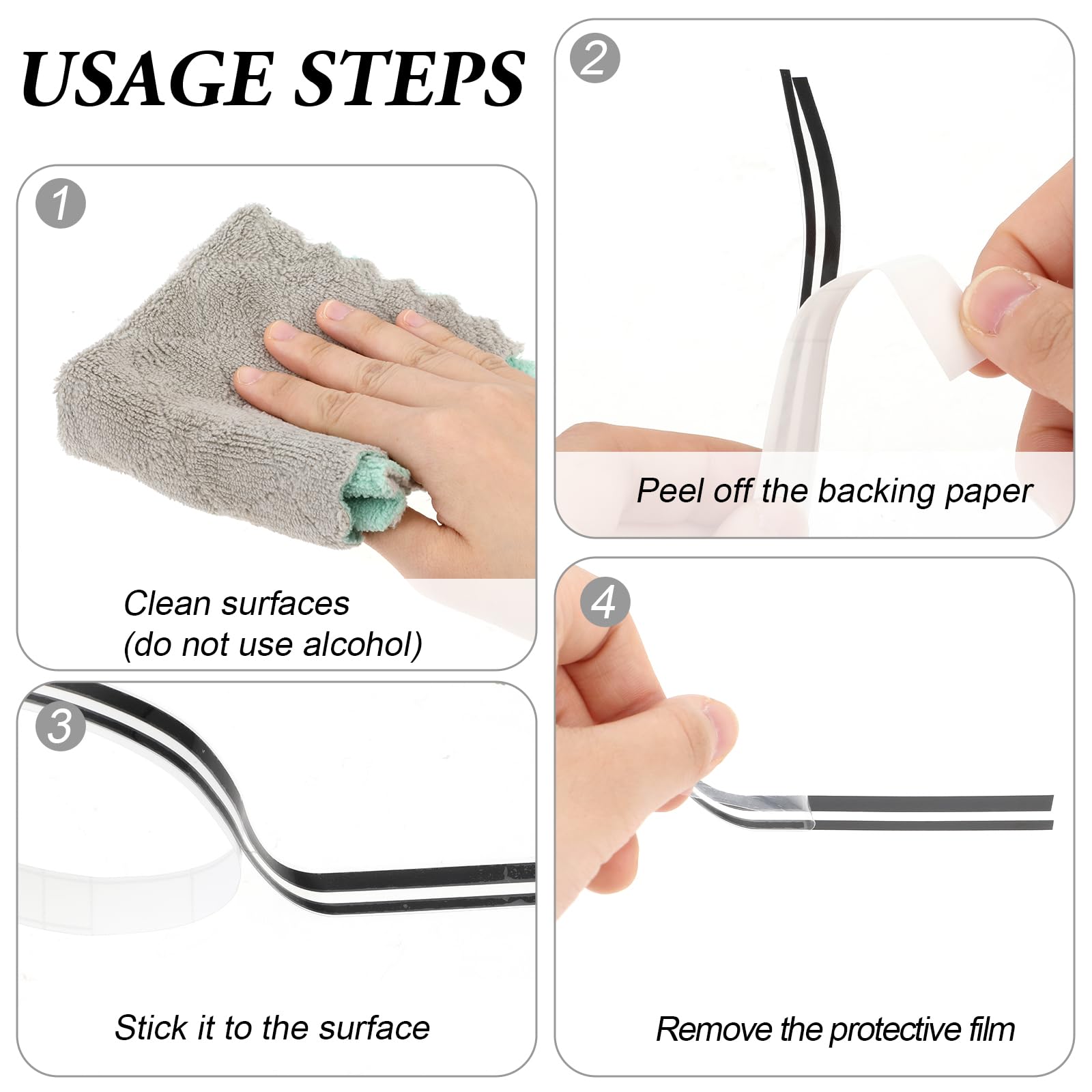 USAGE STEPS

1

Clean surfaces
(do not use alcohol)

2

Peel off the backing paper

3

Stick it to the surface

4

Remove the protective film