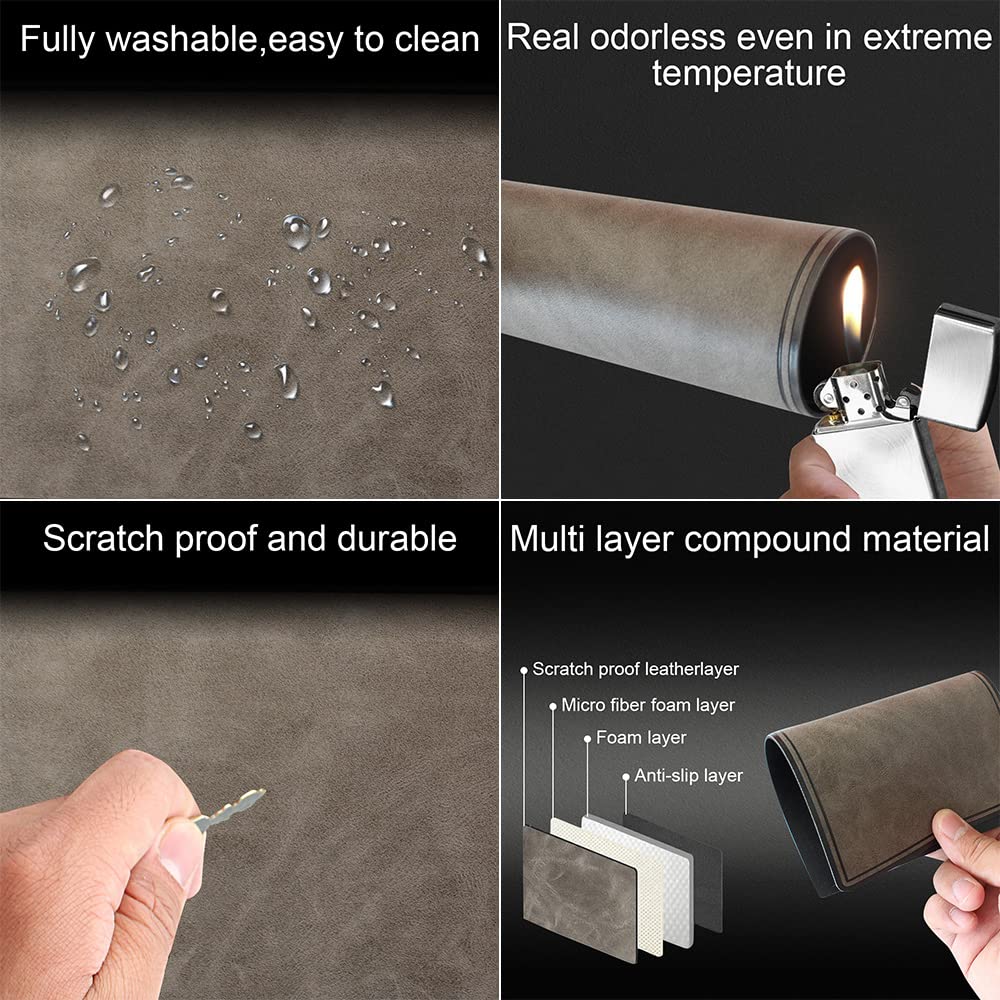 Fully washable,easy to clean

Real odorless even in extreme temperature

Scratch proof and durable

Multi layer compound material

Scratch proof leatherlayer

Micro fiber foam layer

Foam layer

Anti-slip layer