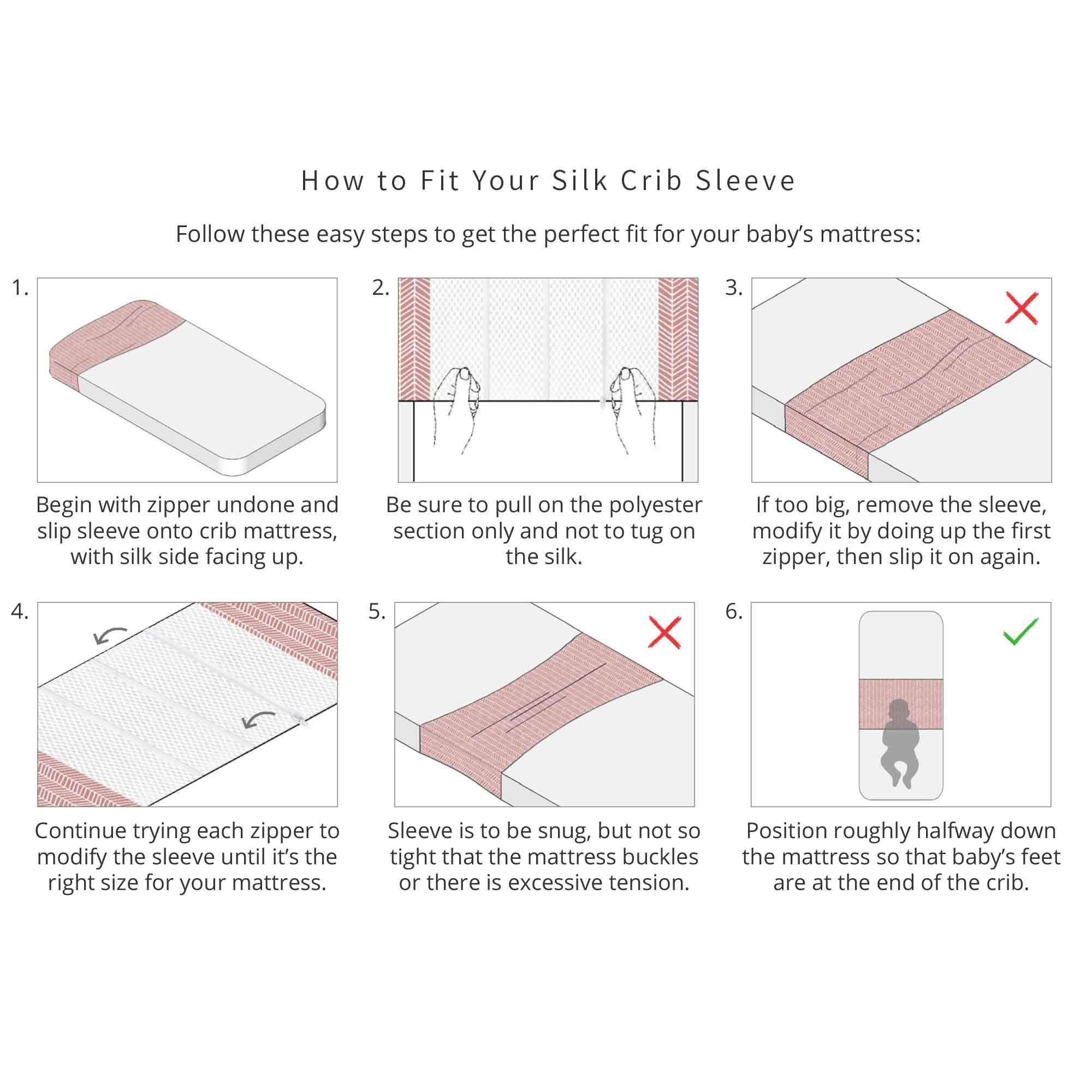 How to Fit Your Silk Crib Sleeve

Follow these easy steps to get the perfect fit for your baby's mattress:

1.

Begin with zipper undone and slip sleeve onto crib mattress, with silk side facing up.

2.

Be sure to pull on the polyester section only and not to tug on the silk.

3.

If too big, remove the sleeve, modify it by doing up the first zipper, then slip it on again.

4.

Continue trying each zipper to modify the sleeve until it's the right size for your mattress.

5.

Sleeve is to be snug, but not so tight that the mattress buckles or there is excessive tension.

6.

Position roughly halfway down the mattress so that baby's feet are at the end of the crib.