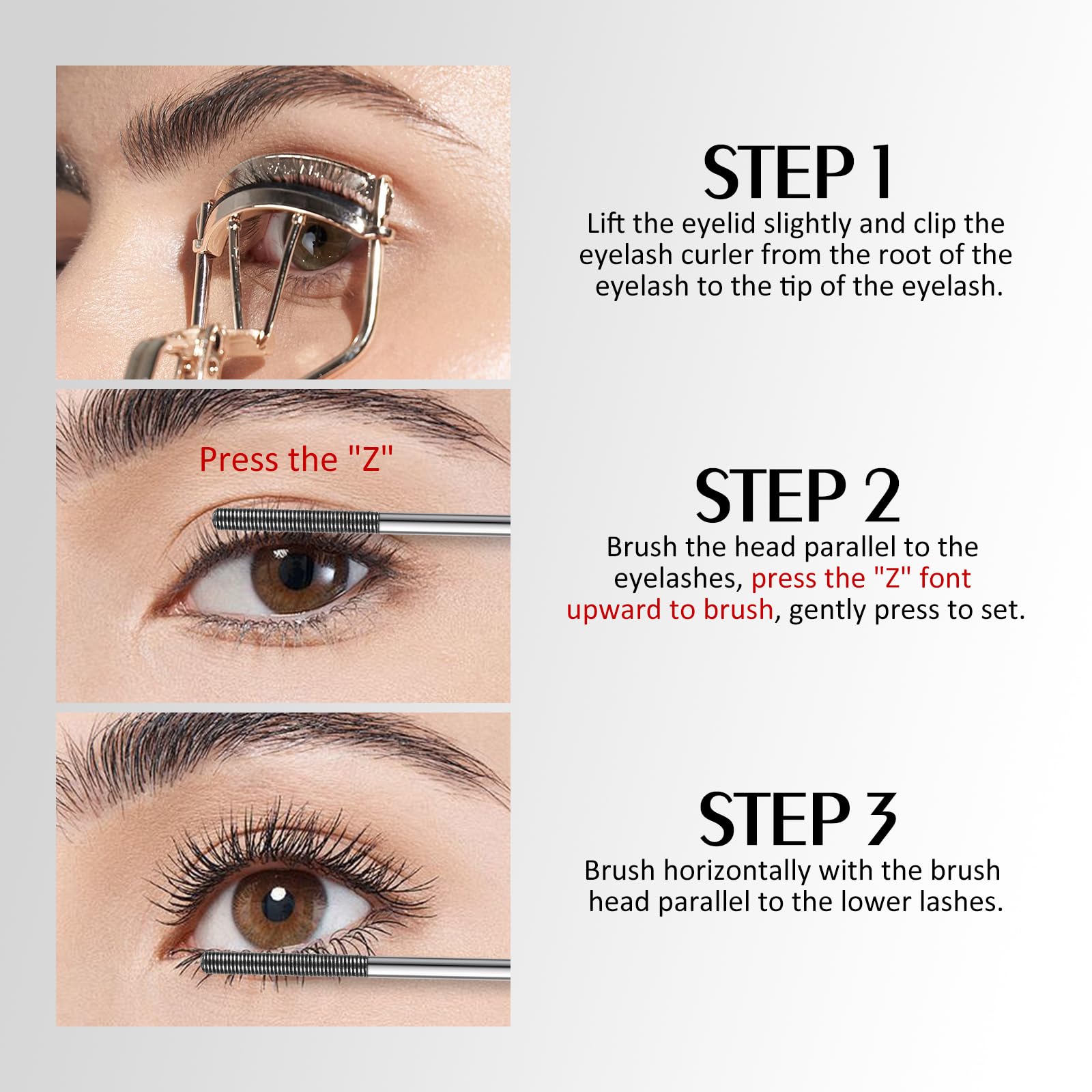 STEP 1
Lift the eyelid slightly and clip the eyelash curler from the root of the eyelash to the tip of the eyelash.

Press the "Z"

STEP 2
Brush the head parallel to the eyelashes, press the "Z" font upward to brush, gently press to set.

STEP 3
Brush horizontally with the brush head parallel to the lower lashes.