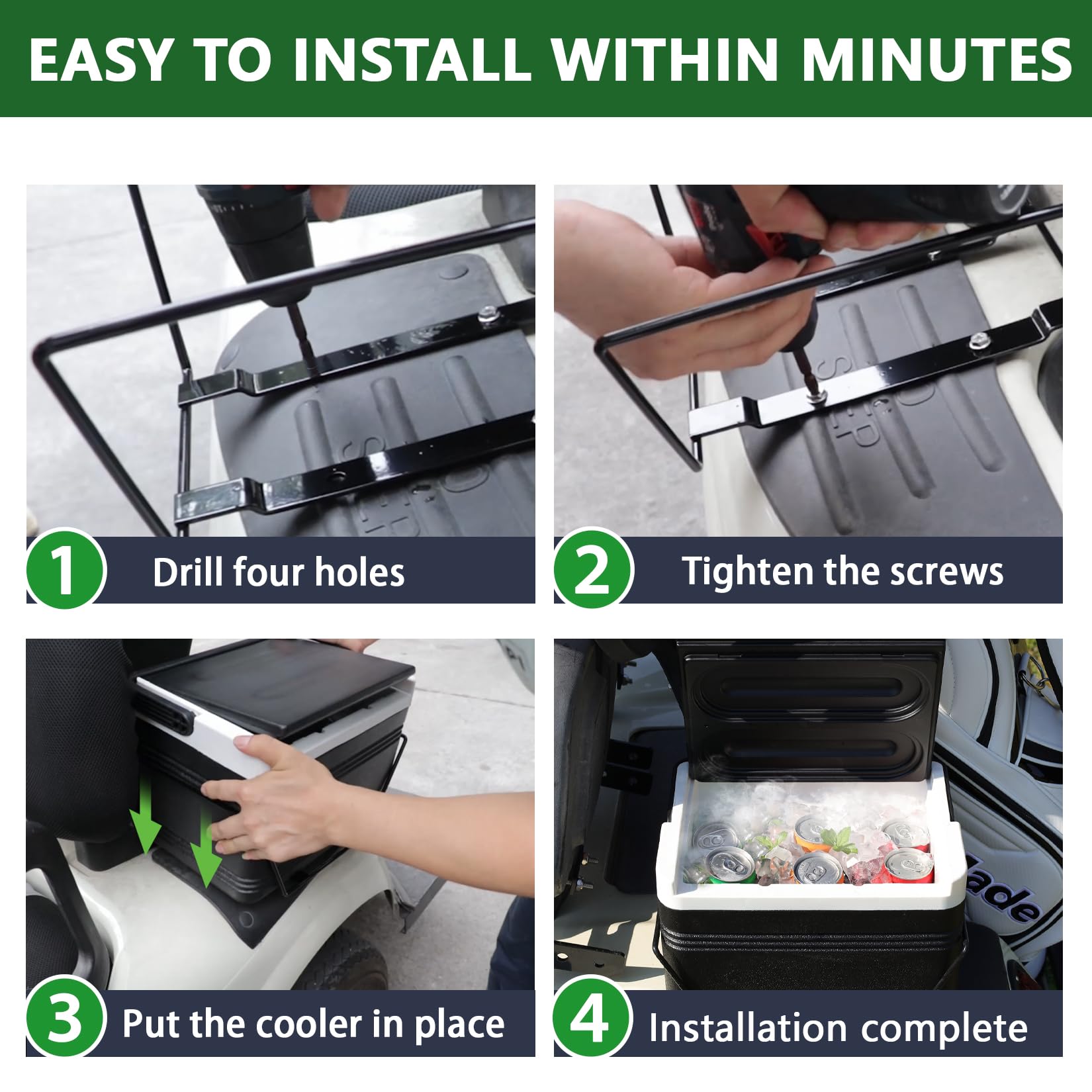 EASY TO INSTALL WITHIN MINUTES

1 Drill four holes

2 Tighten the screws

3 Put the cooler in place

4 Installation complete