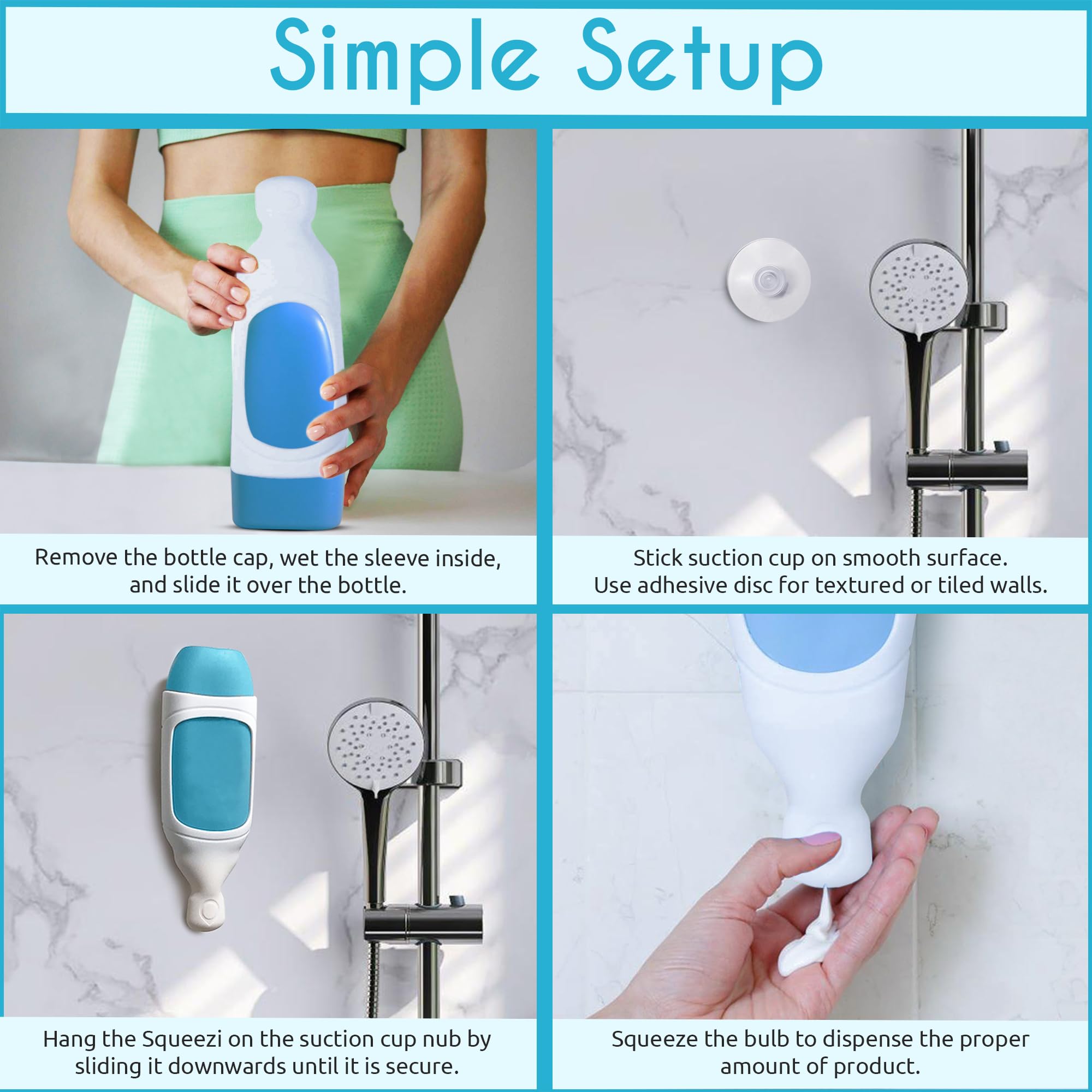 Simple Setup

Remove the bottle cap, wet the sleeve inside, and slide it over the bottle.

Stick suction cup on smooth surface. Use adhesive disc for textured or tiled walls.

Hang the Squeezi on the suction cup nub by sliding it downwards until it is secure.

Squeeze the bulb to dispense the proper amount of product.