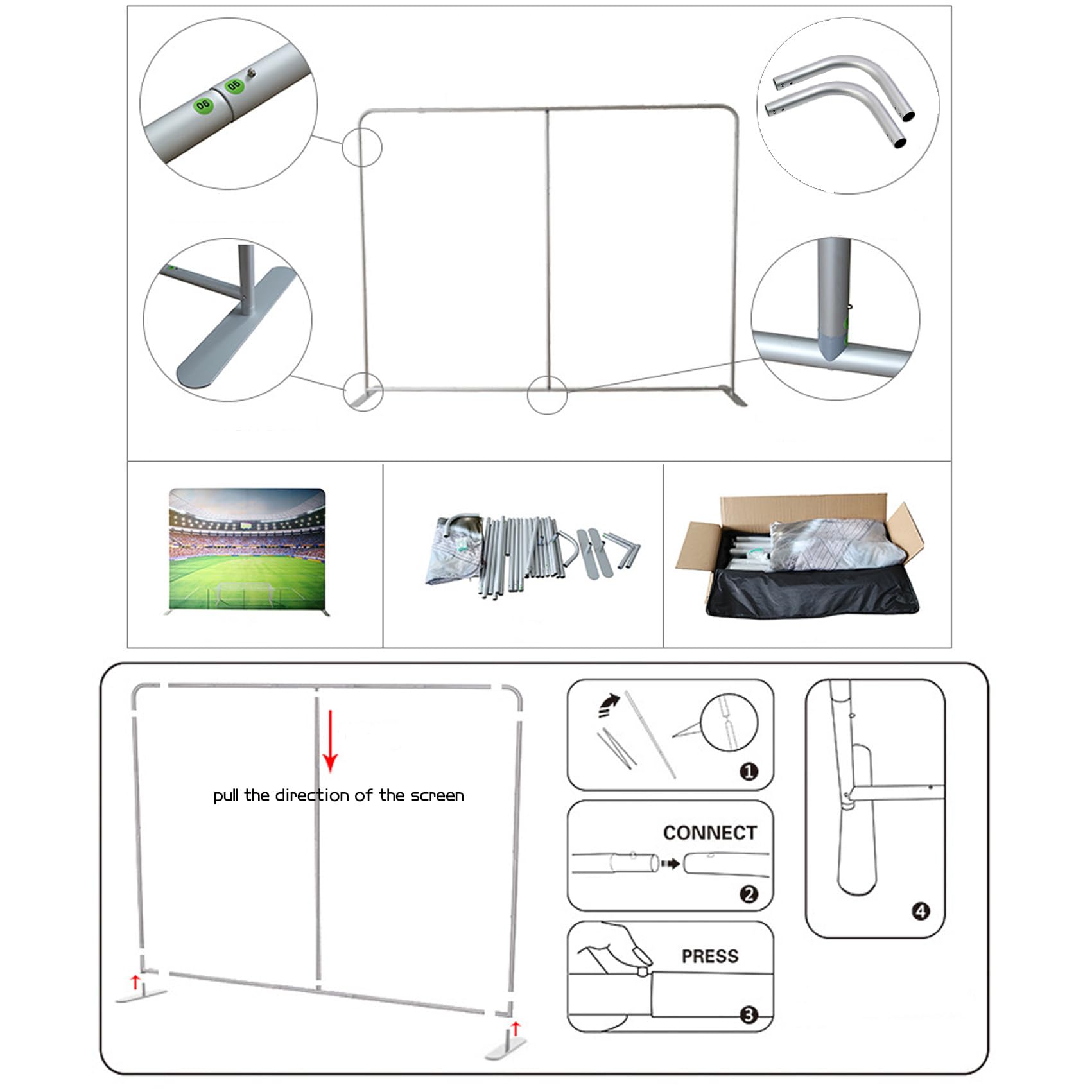 06
06

pull the direction of the screen

❶

CONNECT

❷

PRESS

❸

❹