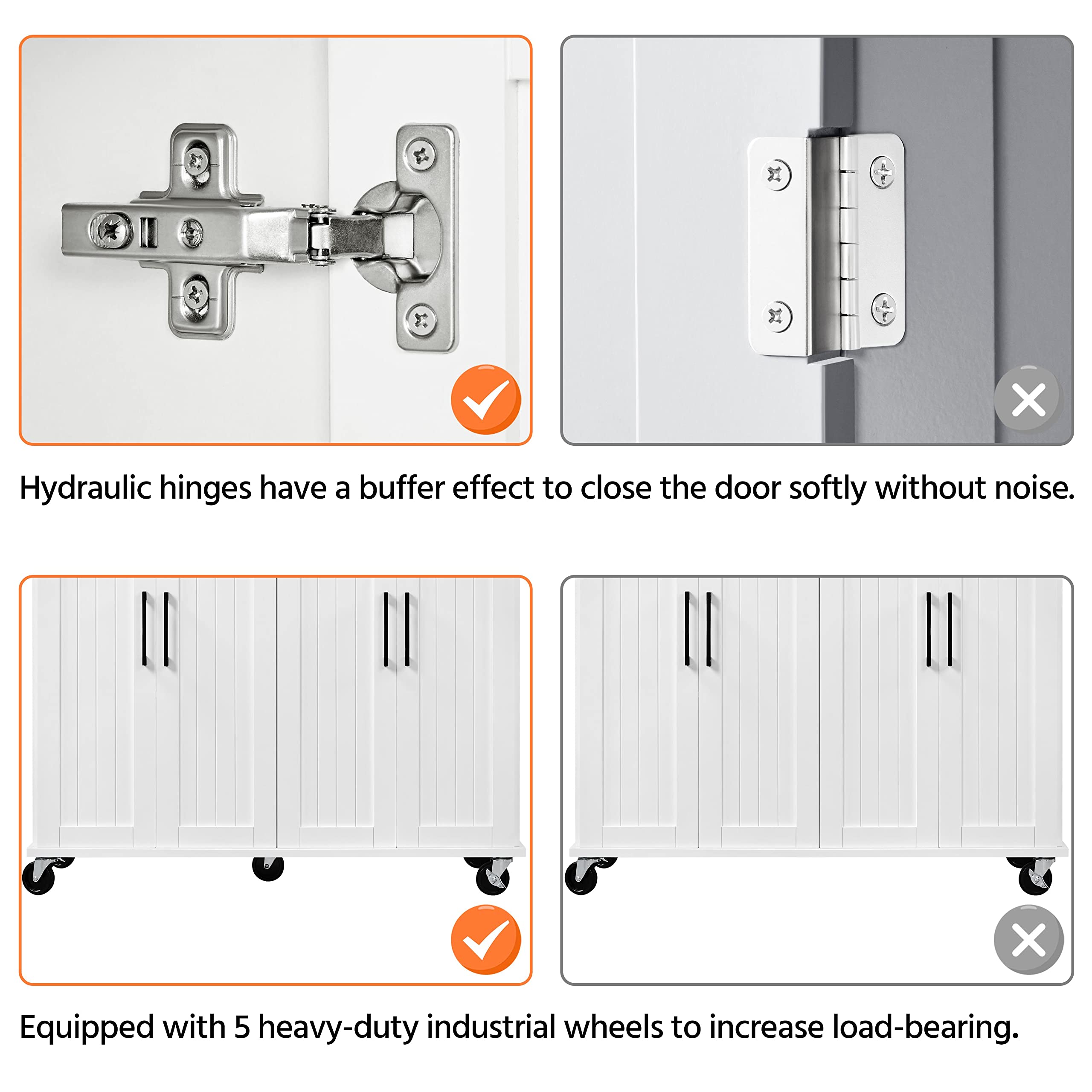 Hydraulic hinges have a buffer effect to close the door softly without noise.

Equipped with 5 heavy-duty industrial wheels to increase load-bearing.