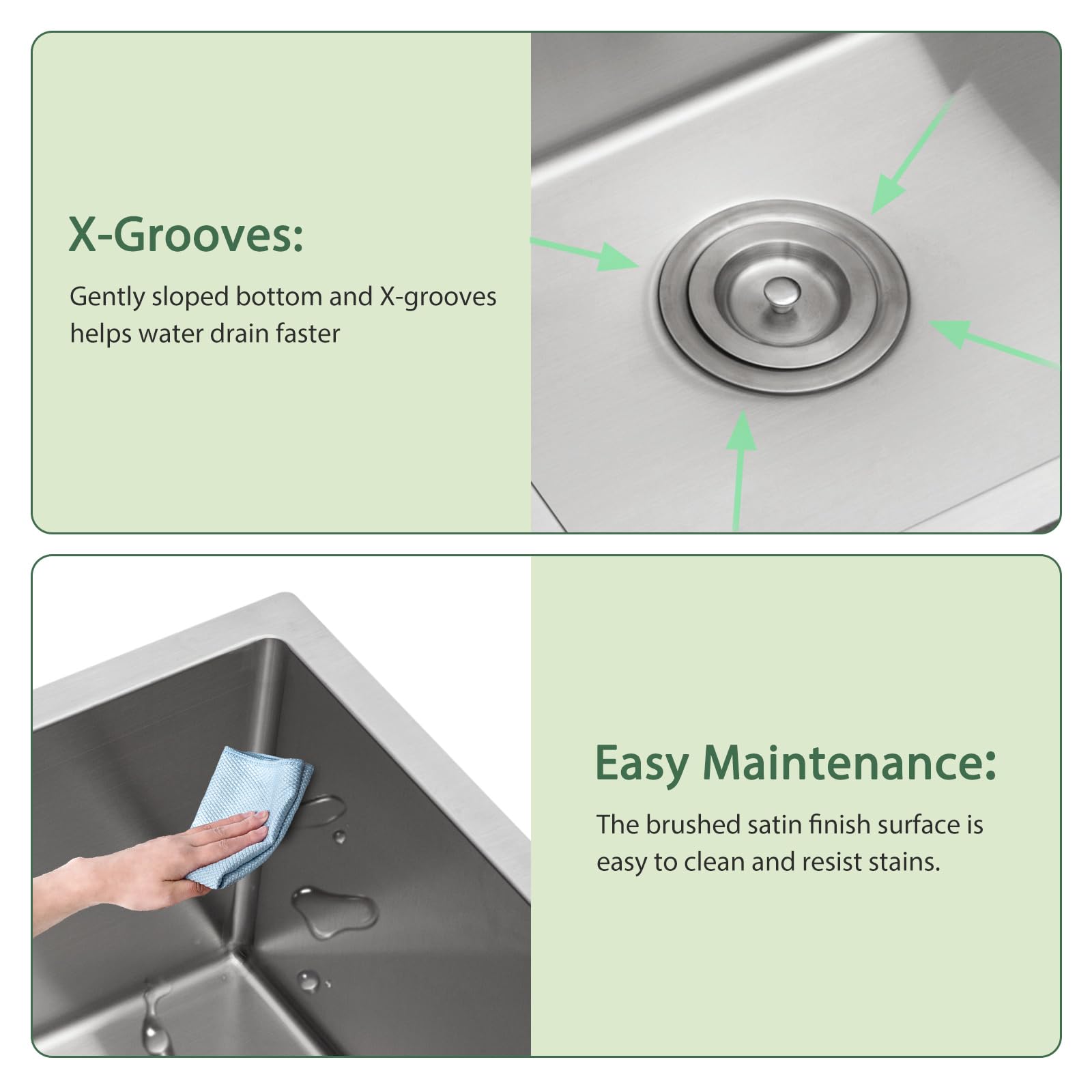 X-Grooves:

Gently sloped bottom and X-grooves helps water drain faster

Easy Maintenance:

The brushed satin finish surface is easy to clean and resist stains.