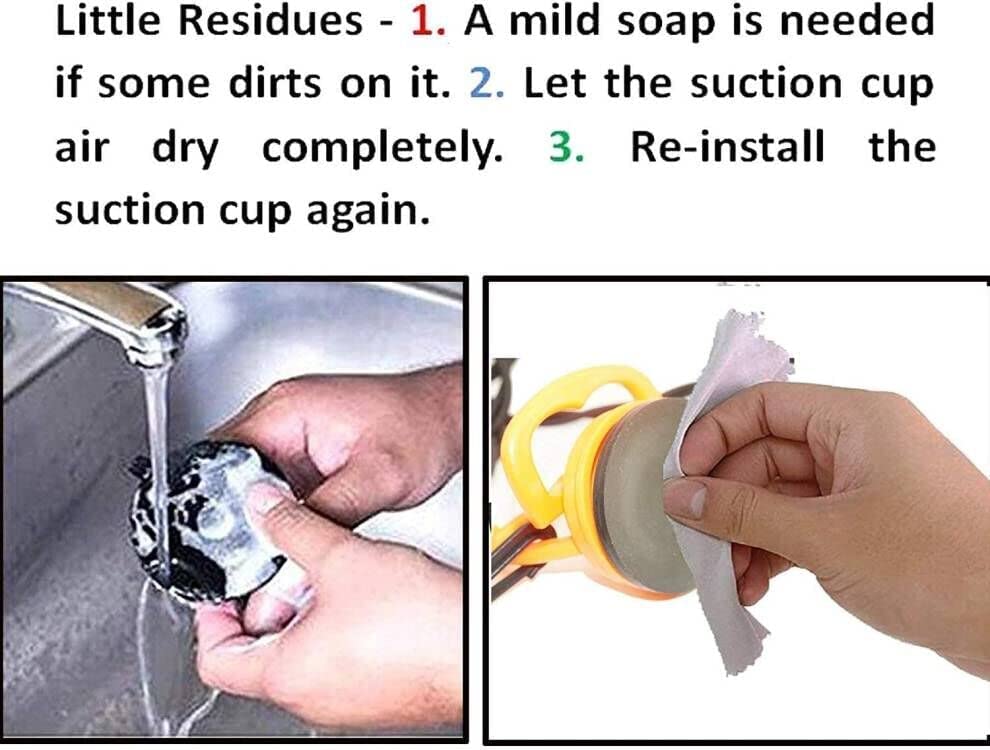 Little Residues - 1. A mild soap is needed if some dirts on it. 2. Let the suction cup air dry completely. 3. Re-install the suction cup again.