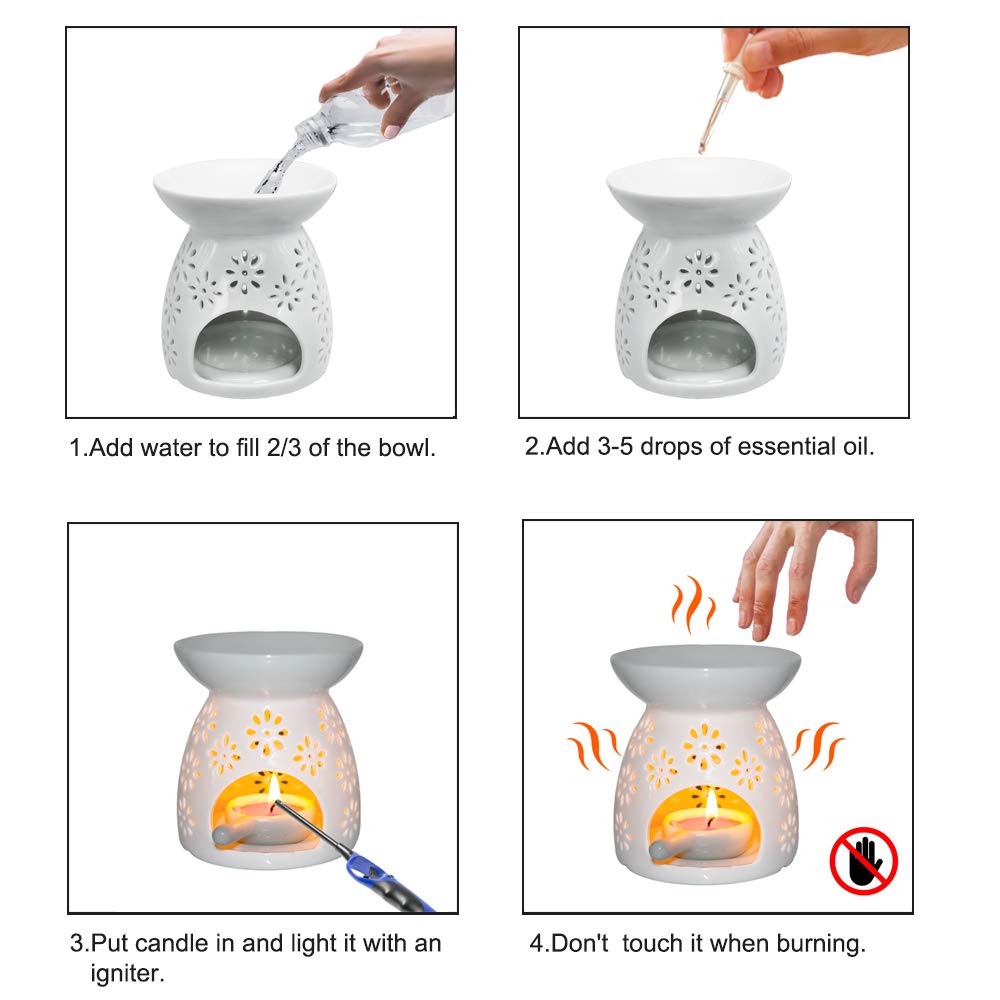 1.Add water to fill 2/3 of the bowl.

2.Add 3-5 drops of essential oil.

3.Put candle in and light it with an igniter.

4.Don't touch it when burning.