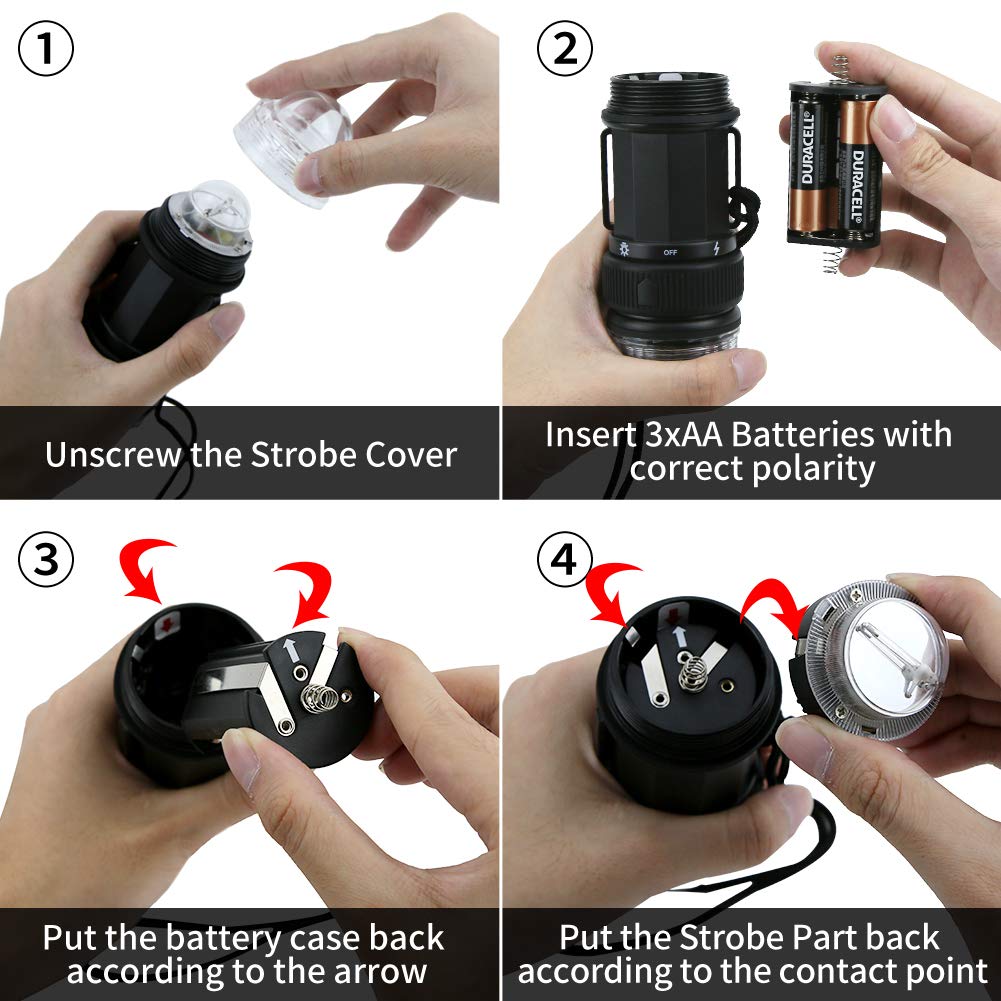 ①

Unscrew the Strobe Cover

②

OFF

DURACELL

DURACELL

Insert 3xAA Batteries with correct polarity

③

Put the battery case back according to the arrow

④

Put the Strobe Part back according to the contact point