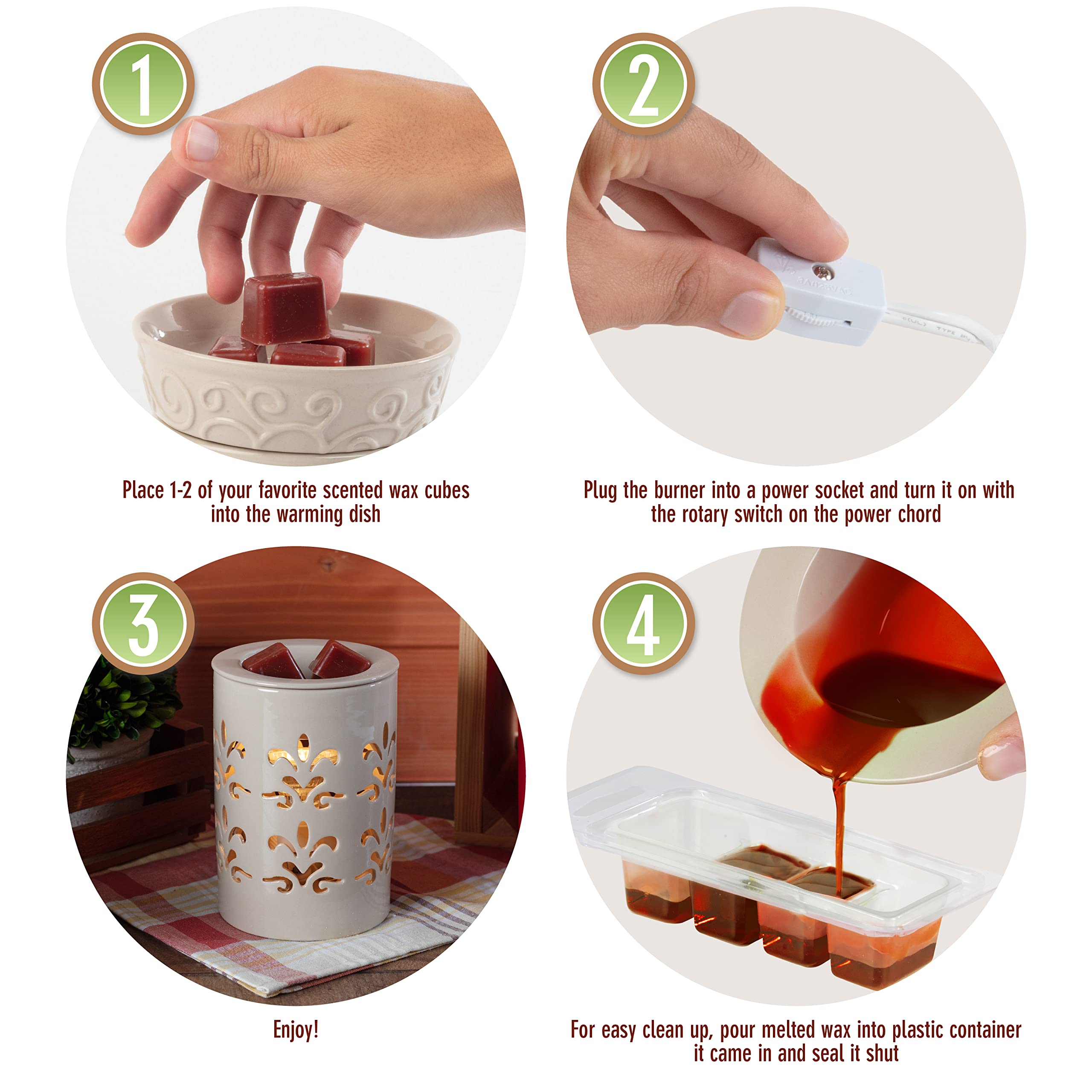 1

Place 1-2 of your favorite scented wax cubes into the warming dish

2

Plug the burner into a power socket and turn it on with the rotary switch on the power chord

3

Enjoy!

4

For easy clean up, pour melted wax into plastic container it came in and seal it shut