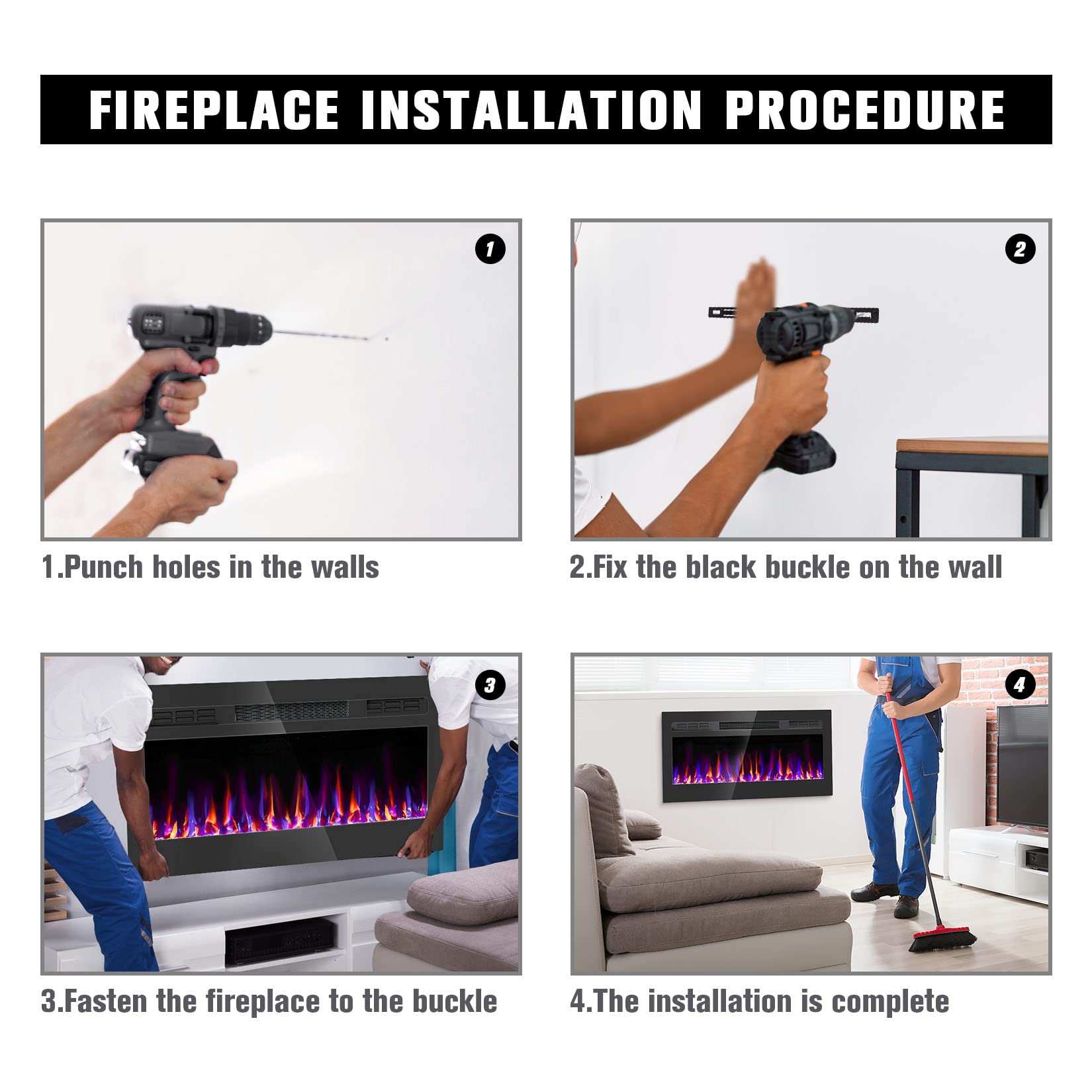 FIREPLACE INSTALLATION PROCEDURE

1

1.Punch holes in the walls

2

2.Fix the black buckle on the wall

3

3.Fasten the fireplace to the buckle

4

4.The installation is complete