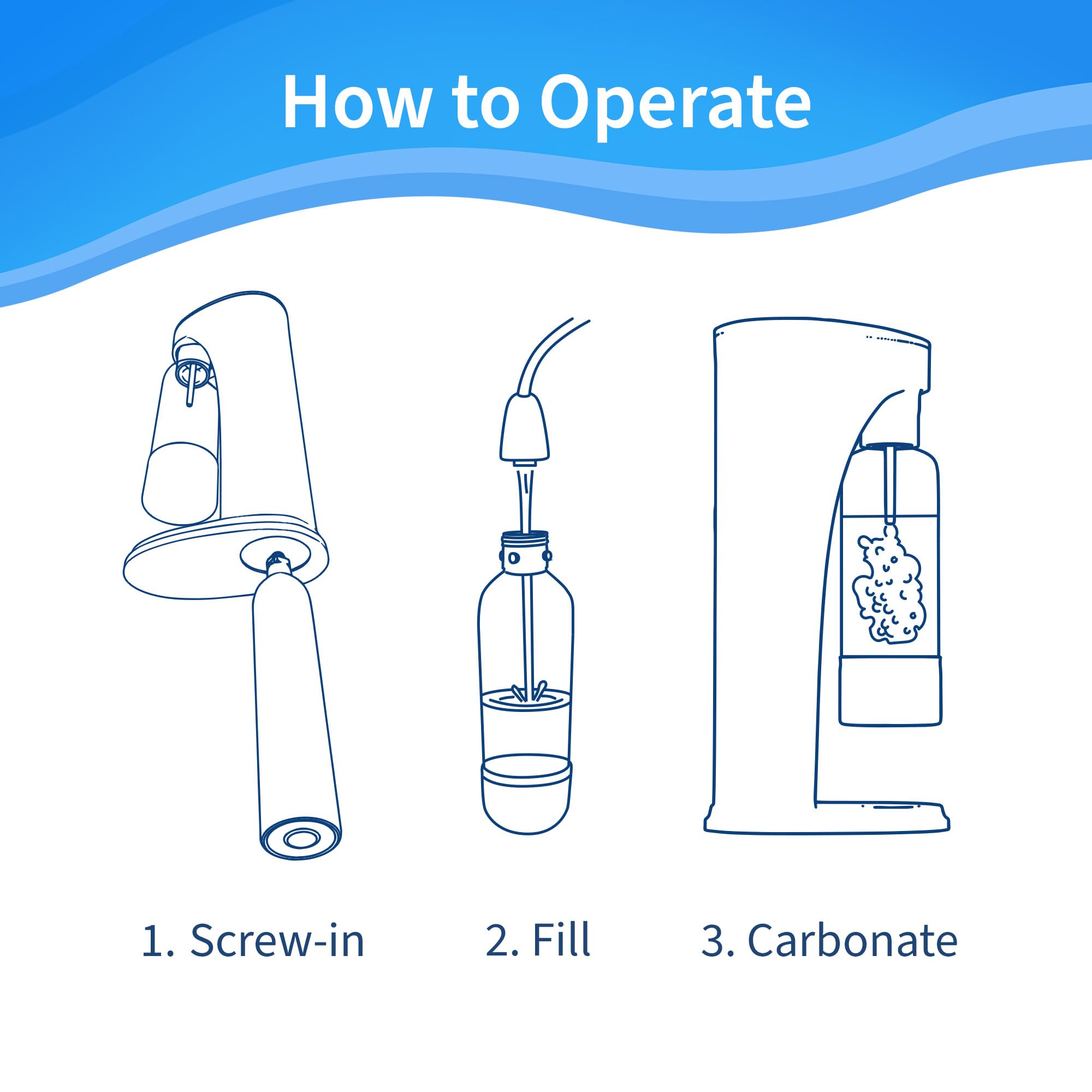 How to Operate

1. Screw-in

2. Fill

3. Carbonate