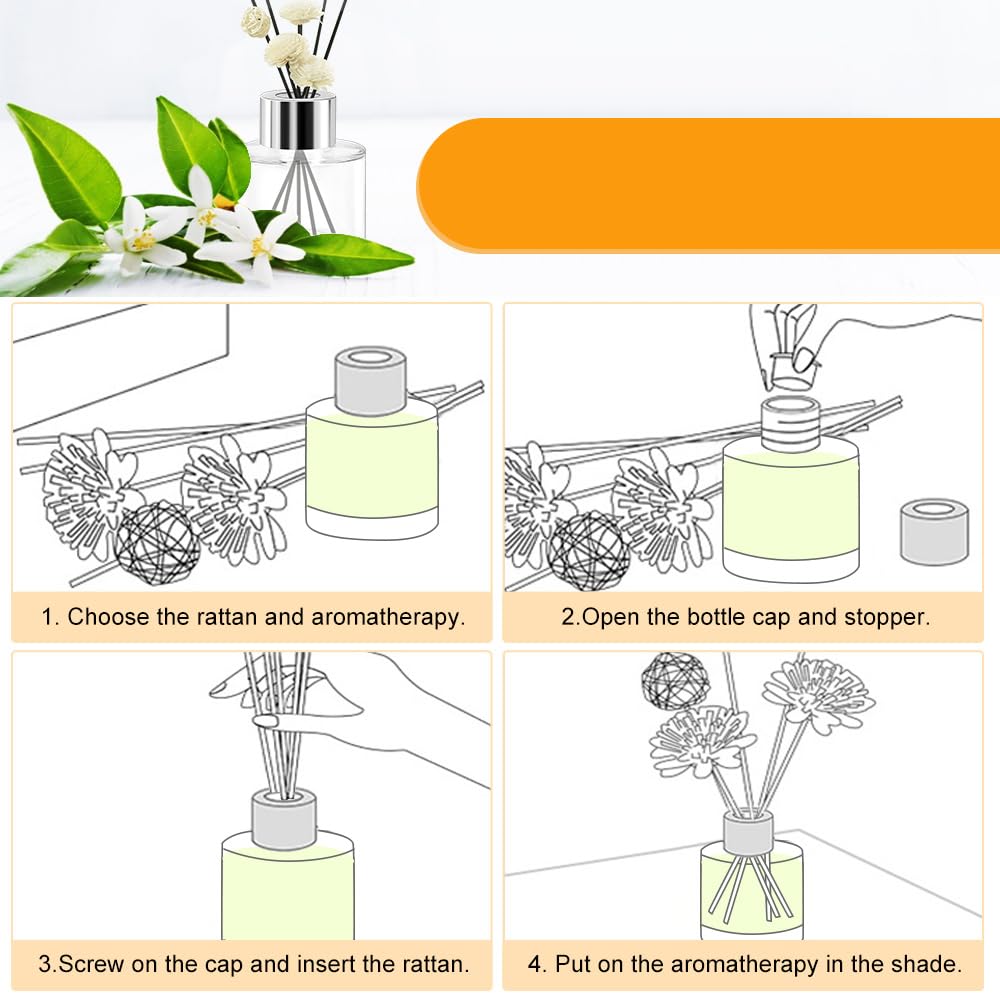 1. Choose the rattan and aromatherapy.

2.Open the bottle cap and stopper.

3.Screw on the cap and insert the rattan.

4. Put on the aromatherapy in the shade.