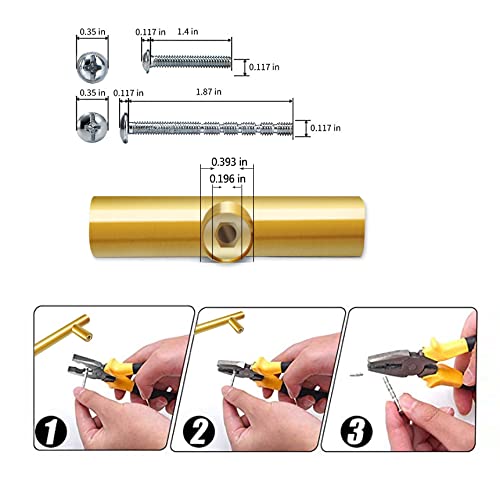 0.35 in
0.117 in
1.4 in
0.117 in
0.35 in
0.117 in
1.87 in
0.117 in
0.393 in
0.196 in
1
2
3