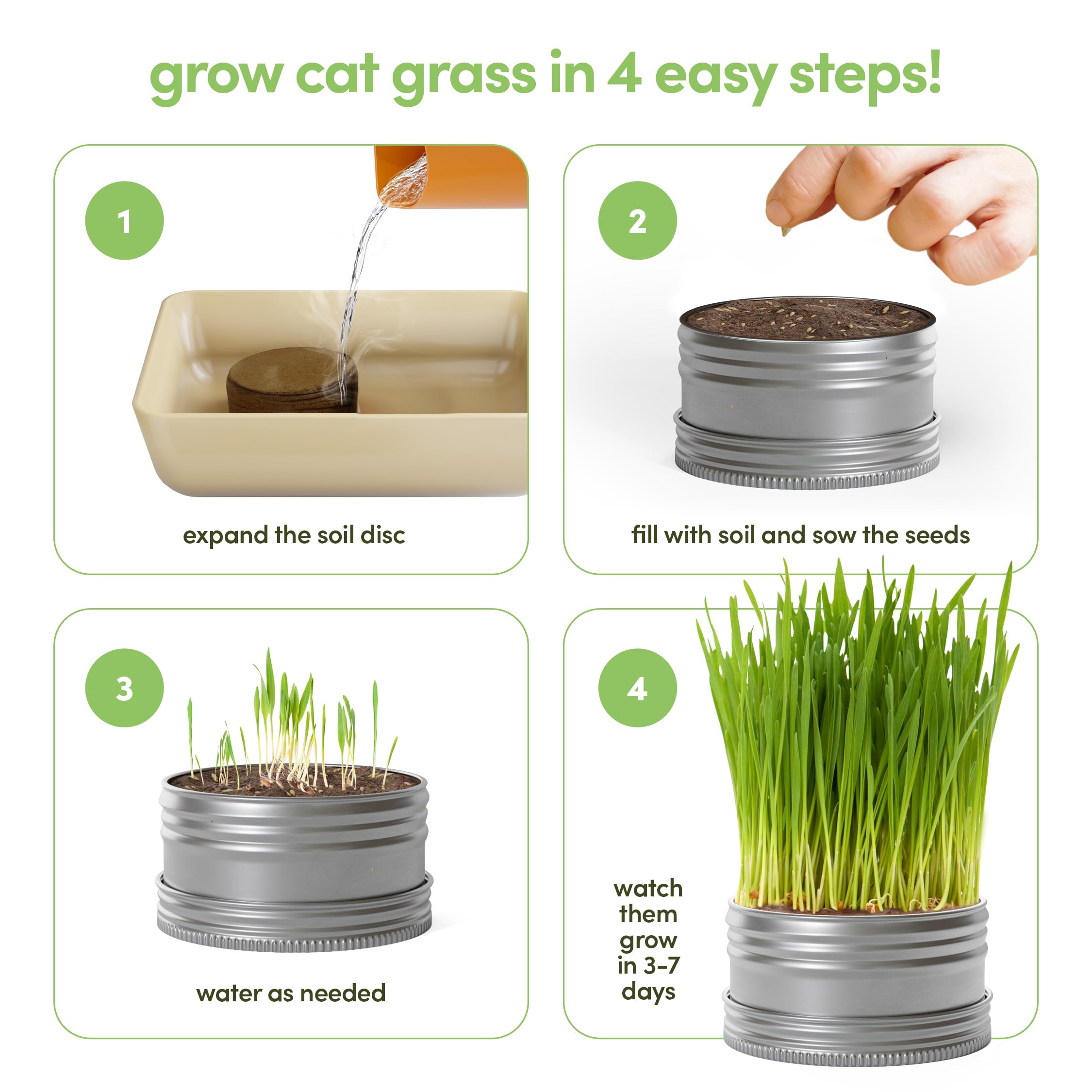 grow cat grass in 4 easy steps!

1

expand the soil disc

2

fill with soil and sow the seeds

3

water as needed

4

watch them grow in 3-7 days