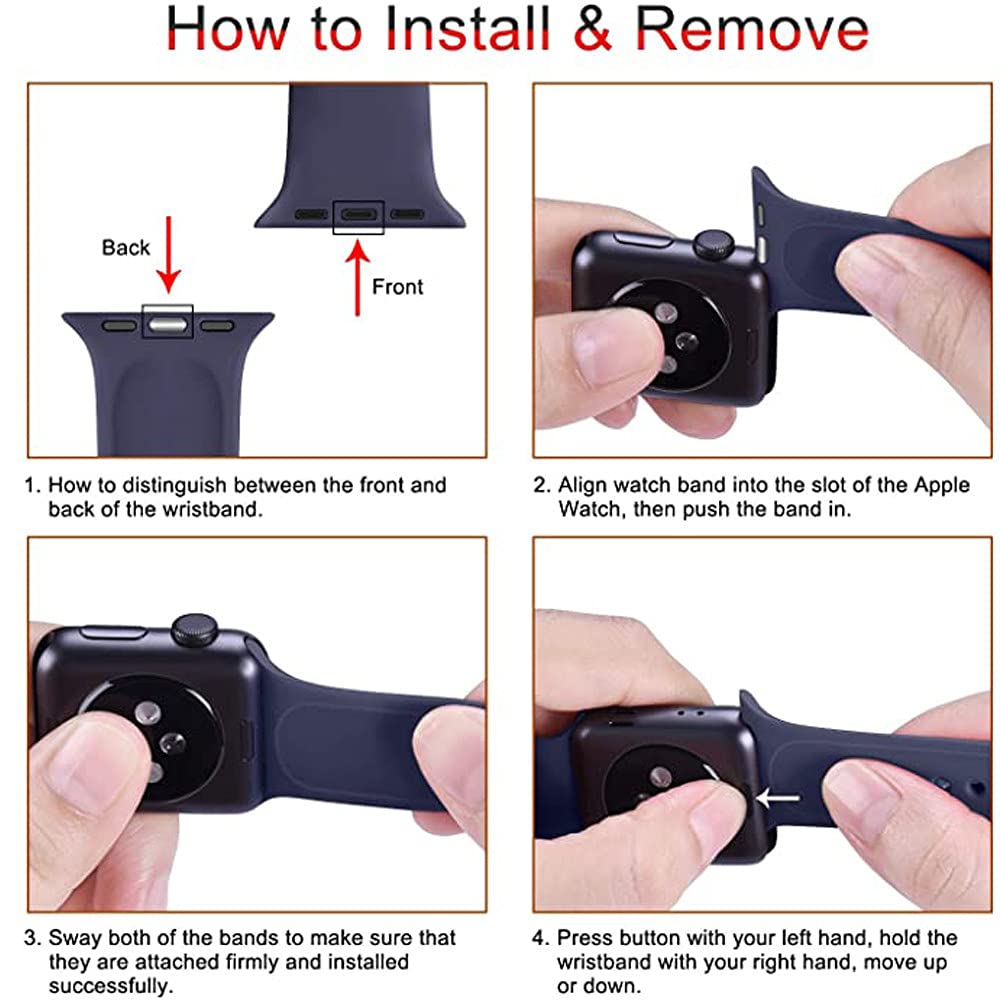 How to Install & Remove

Back

Front

1. How to distinguish between the front and back of the wristband.

2. Align watch band into the slot of the Apple Watch, then push the band in.

3. Sway both of the bands to make sure that they are attached firmly and installed successfully.

4. Press button with your left hand, hold the wristband with your right hand, move up or down.