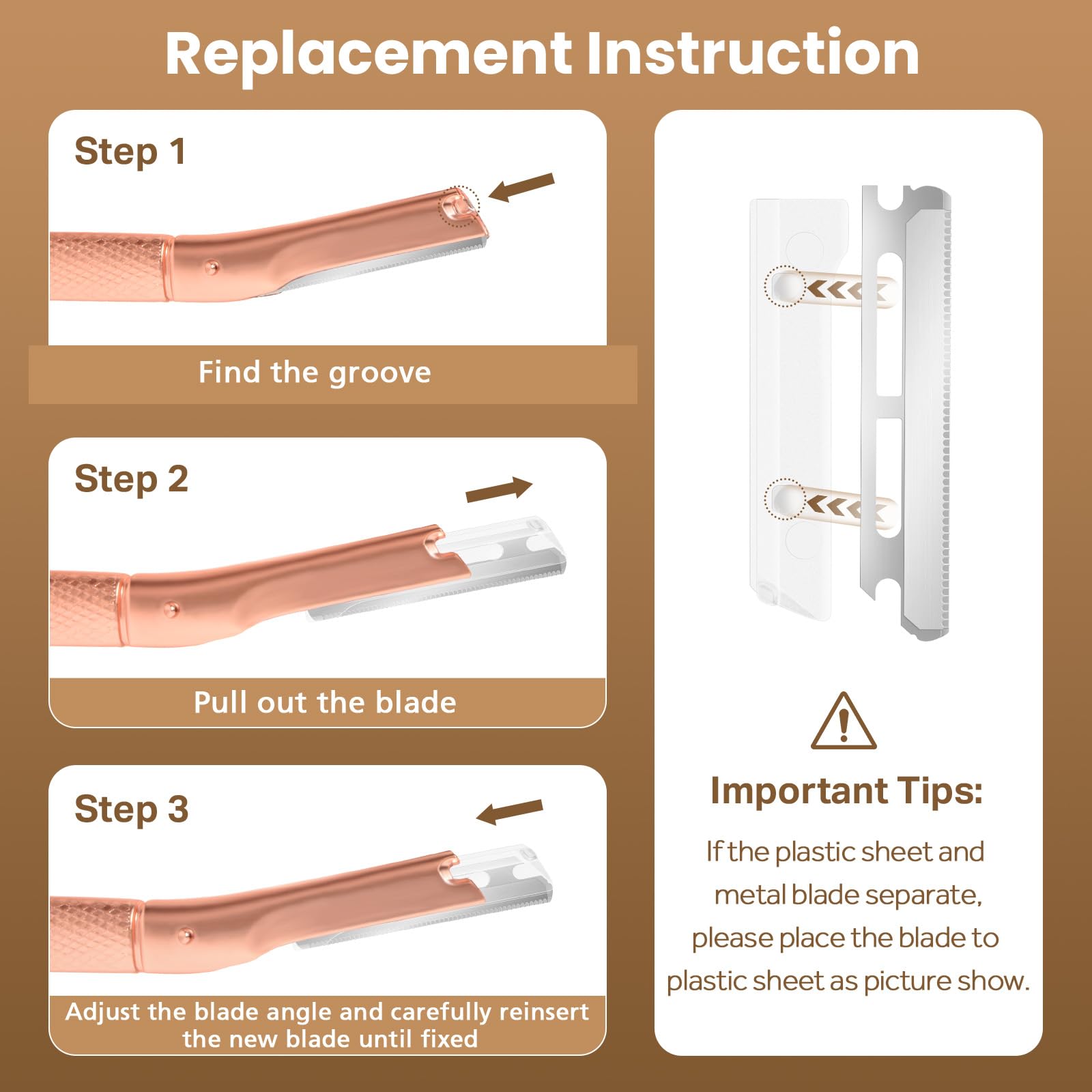 Replacement Instruction

Step 1

Find the groove

Step 2

Pull out the blade

Step 3

Adjust the blade angle and carefully reinsert the new blade until fixed

Important Tips:

If the plastic sheet and metal blade separate, please place the blade to plastic sheet as picture show.