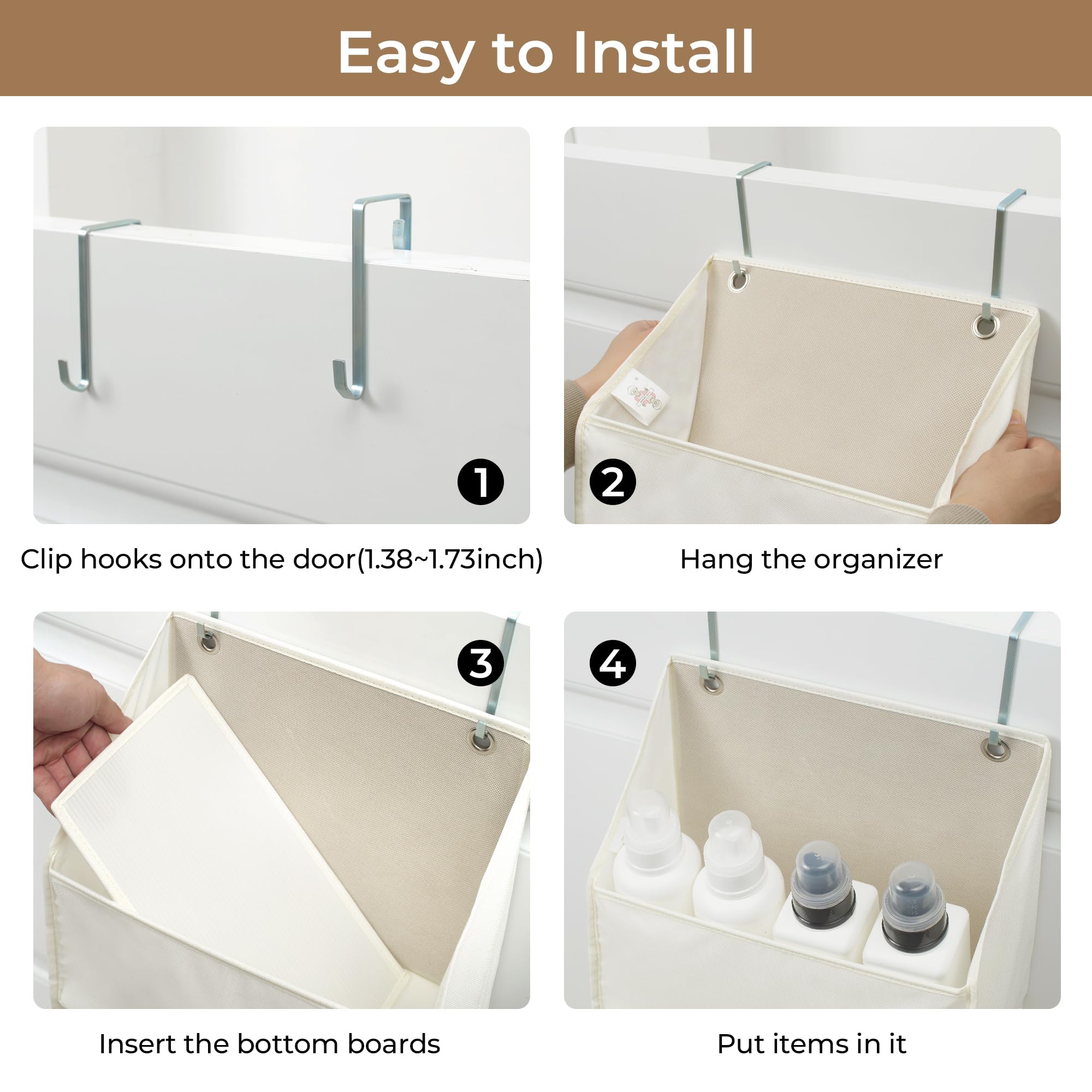 Easy to Install

1

Clip hooks onto the door(1.38~1.73inch)

2

Hang the organizer

3

Insert the bottom boards

4

Put items in it