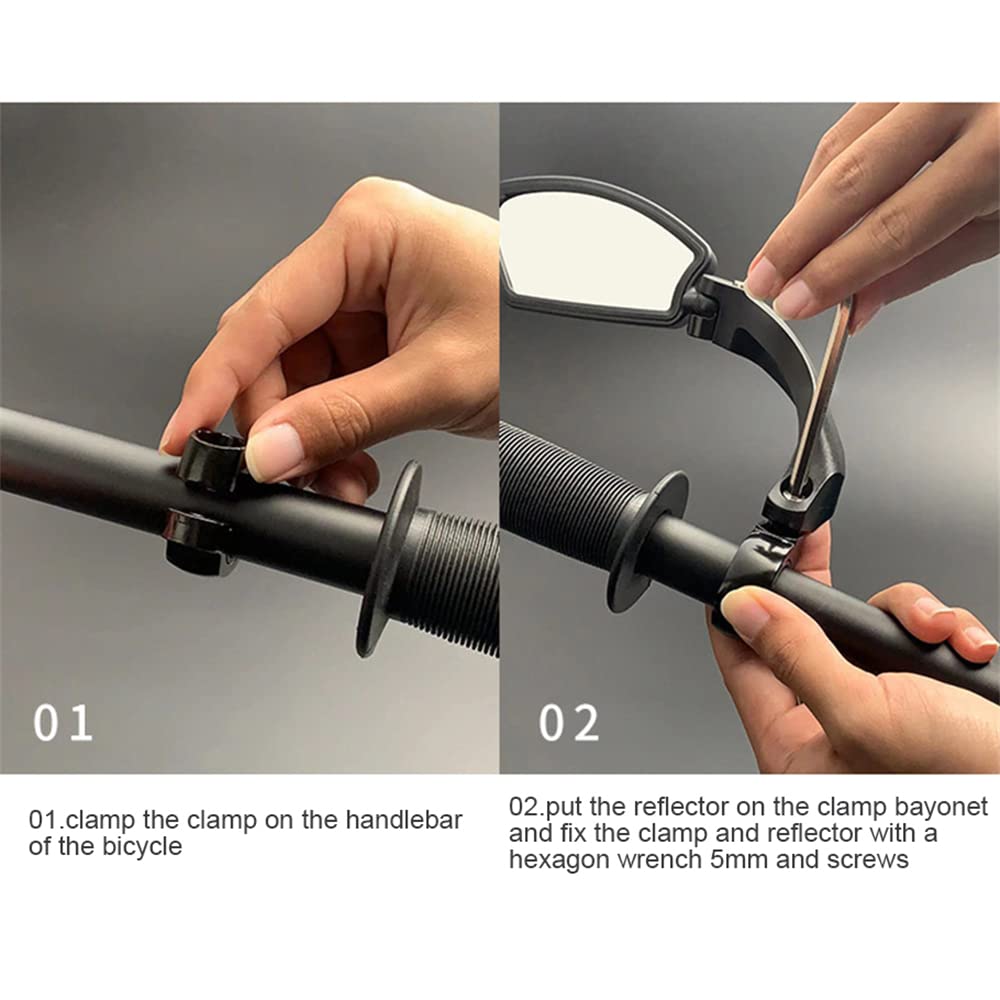 01

01.clamp the clamp on the handlebar of the bicycle

02

02.put the reflector on the clamp bayonet and fix the clamp and reflector with a hexagon wrench 5mm and screws