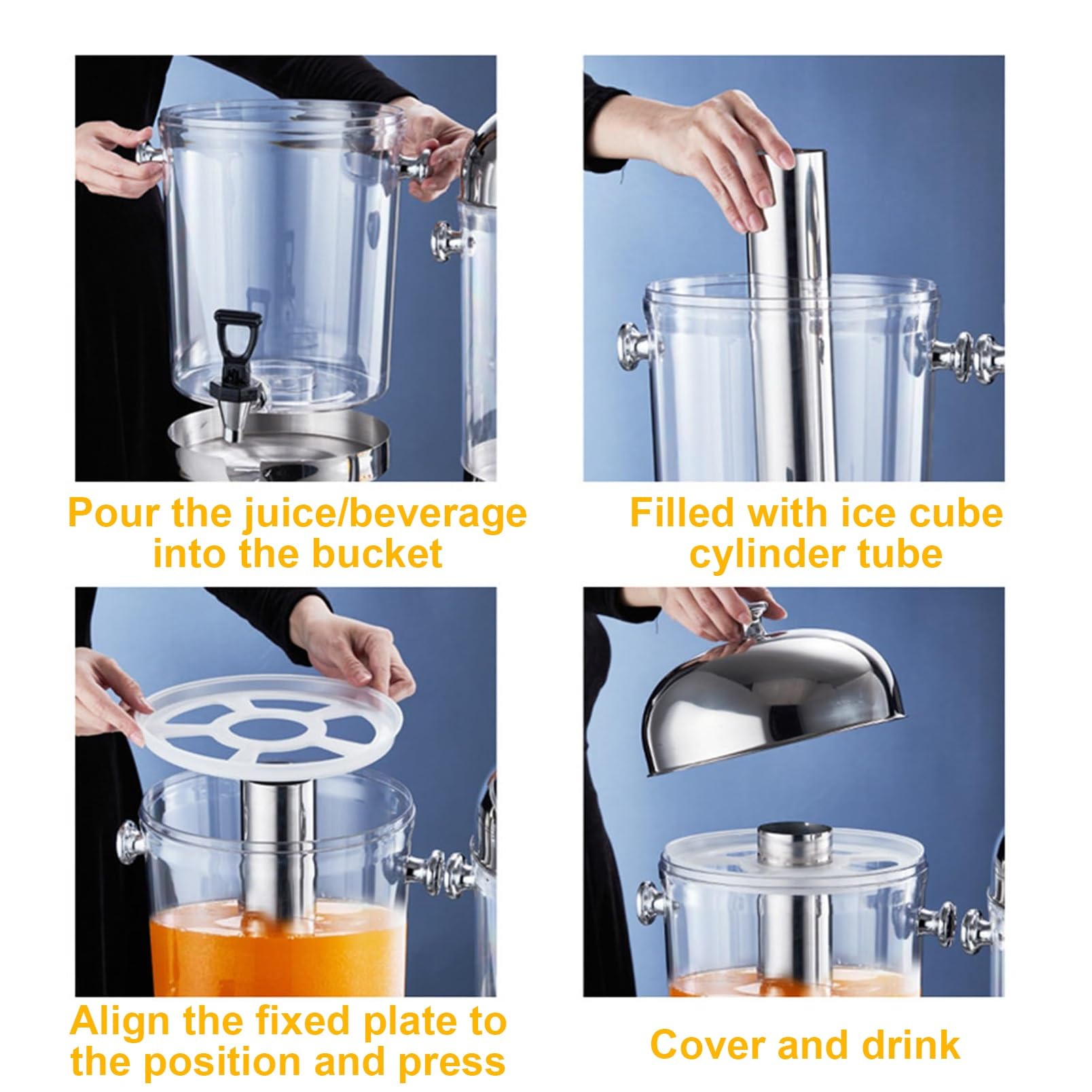 Pour the juice/beverage into the bucket

Filled with ice cube cylinder tube

Align the fixed plate to the position and press

Cover and drink