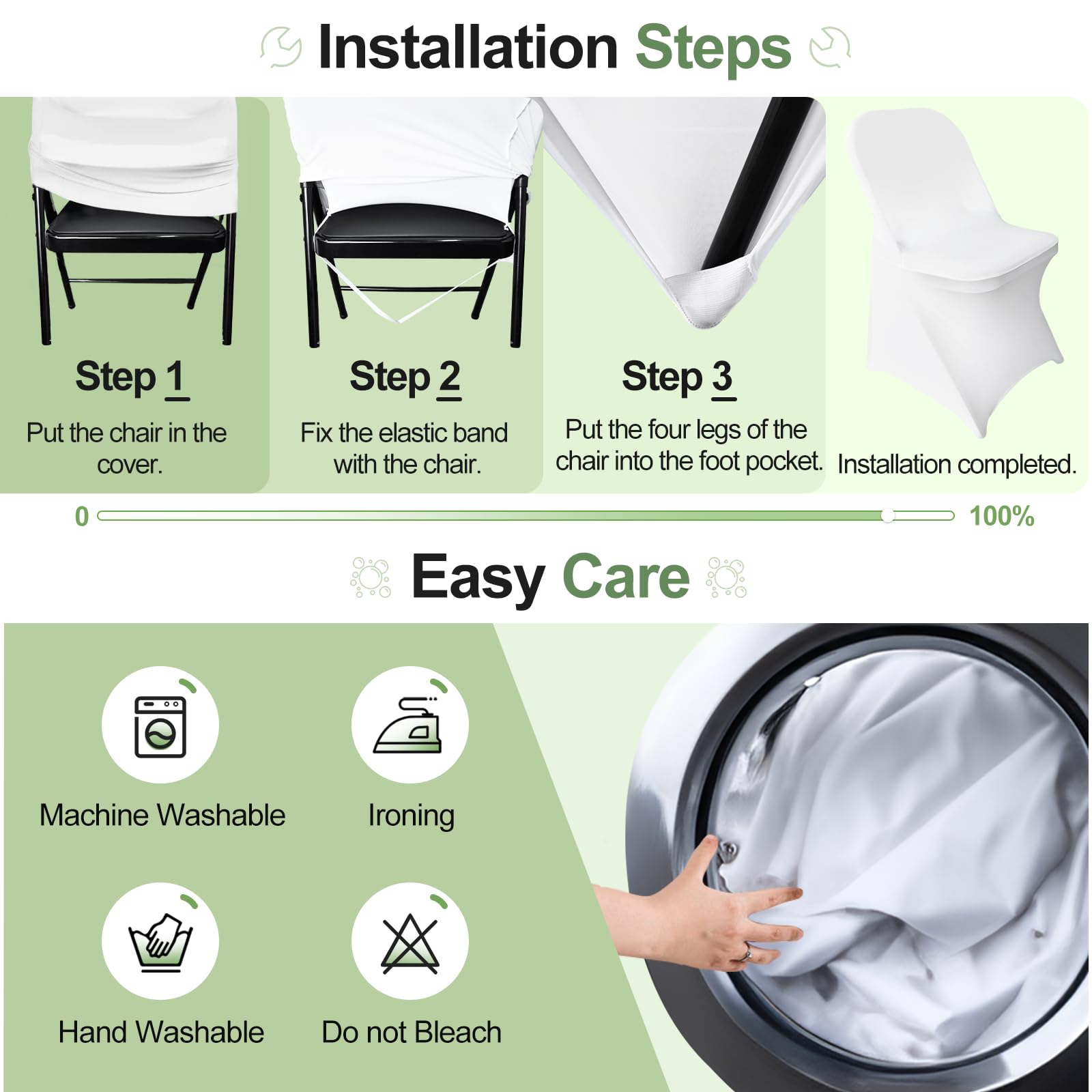 Installation Steps

Step 1
Put the chair in the cover.

Step 2
Fix the elastic band with the chair.

Step 3
Put the four legs of the chair into the foot pocket.

Installation completed.

0

100%

Easy Care

Machine Washable

Ironing

Hand Washable

Do not Bleach