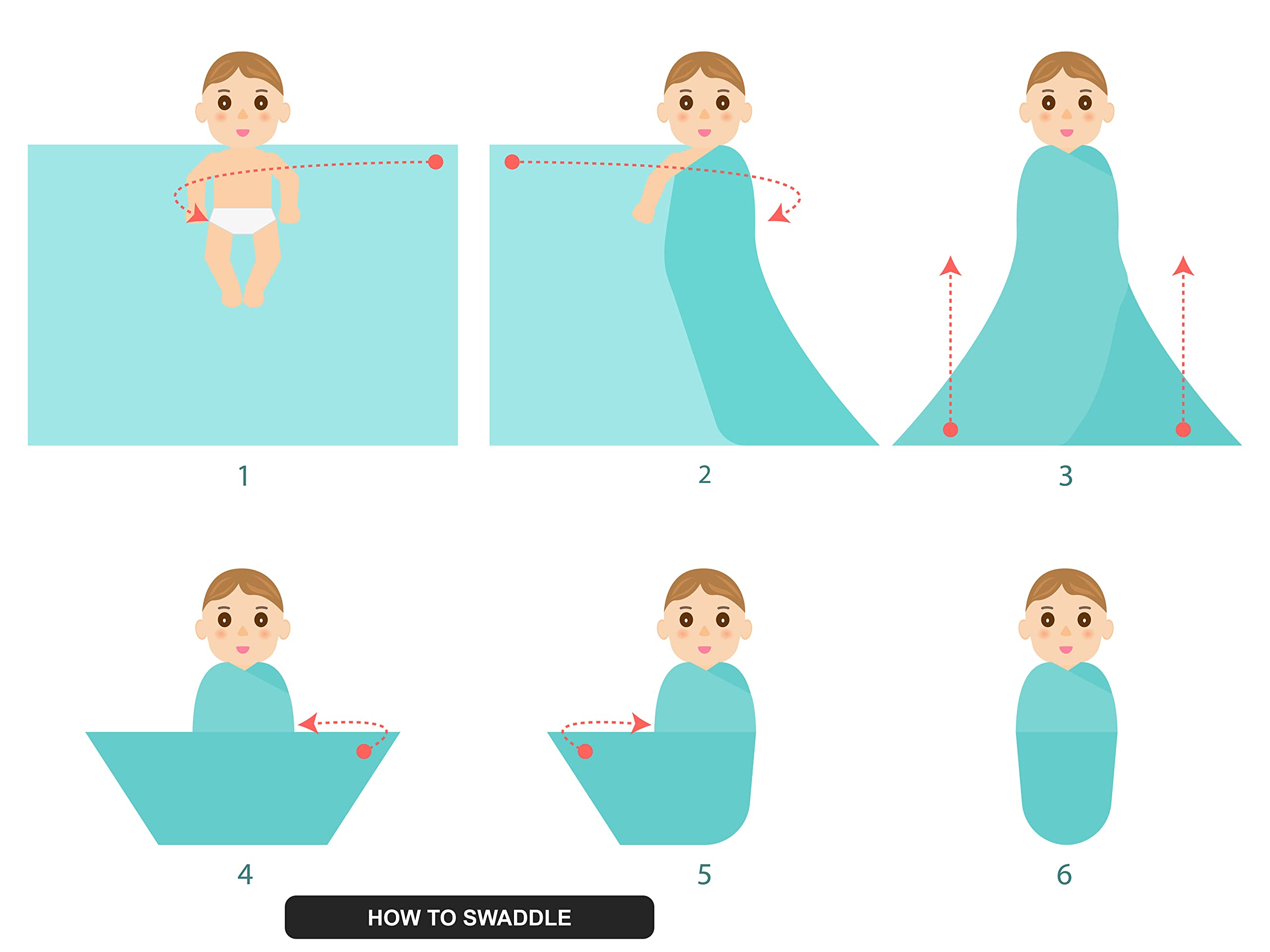 1

2

3

4

5

6

HOW TO SWADDLE