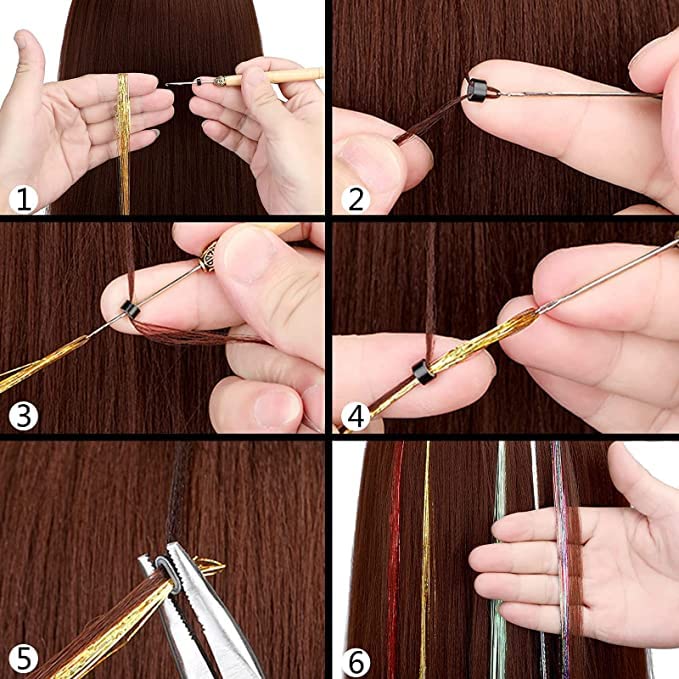 1
2
3
4
5
6