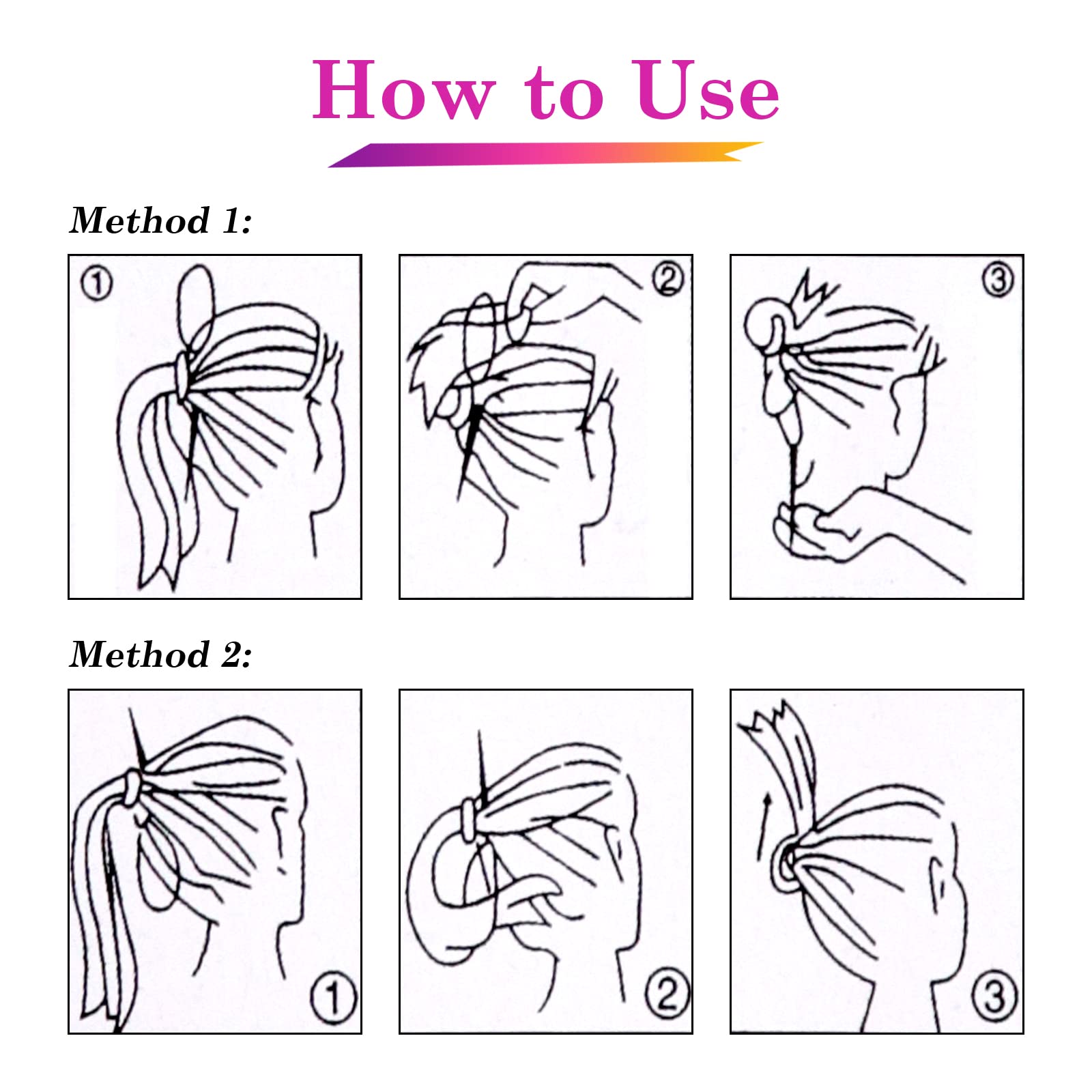 How to Use

Method 1:

①

②

③

Method 2:

①

②

③