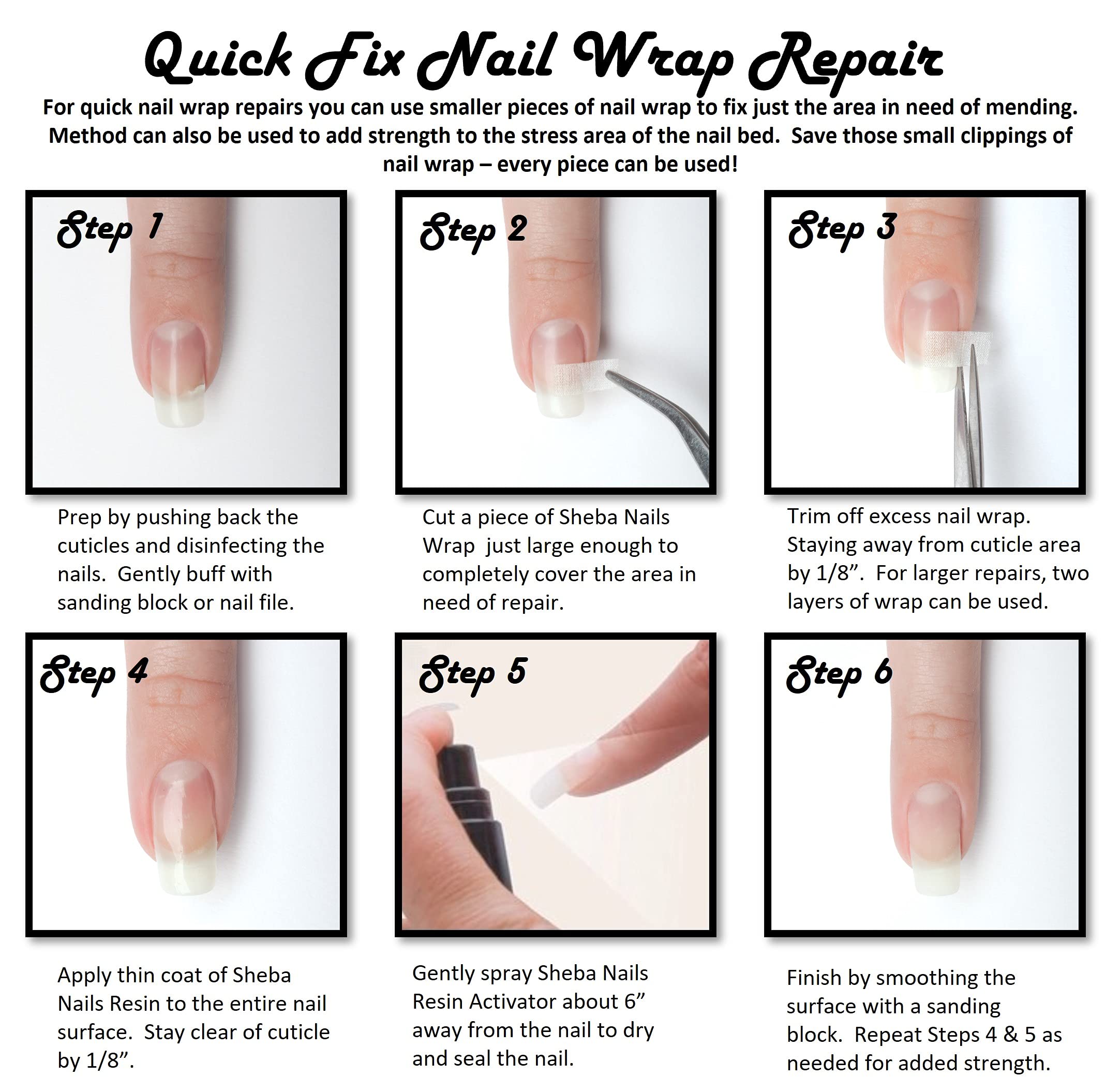 Quick Fix Nail Wrap Repair

For quick nail wrap repairs you can use smaller pieces of nail wrap to fix just the area in need of mending. Method can also be used to add strength to the stress area of the nail bed. Save those small clippings of nail wrap – every piece can be used!

Step 1

Prep by pushing back the cuticles and disinfecting the nails. Gently buff with sanding block or nail file.

Step 2

Cut a piece of Sheba Nails Wrap just large enough to completely cover the area in need of repair.

Step 3

Trim off excess nail wrap. Staying away from cuticle area by 1/8”. For larger repairs, two layers of wrap can be used.

Step 4

Apply thin coat of Sheba Nails Resin to the entire nail surface. Stay clear of cuticle by 1/8”.

Step 5

Gently spray Sheba Nails Resin Activator about 6” away from the nail to dry and seal the nail.

Step 6

Finish by smoothing the surface with a sanding block. Repeat Steps 4 & 5 as needed for added strength.