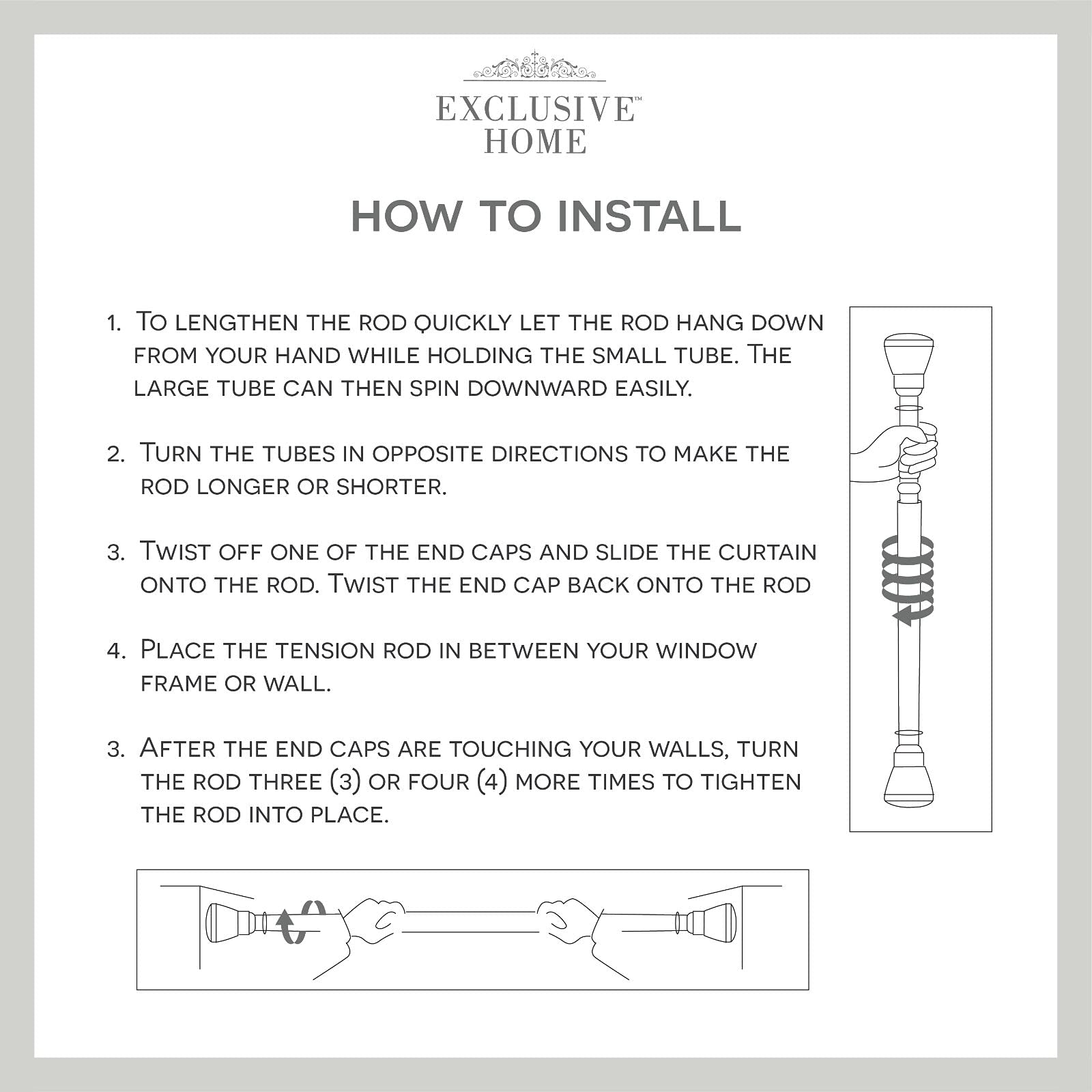 EXCLUSIVE™
HOME

HOW TO INSTALL

1. To lengthen the rod quickly let the rod hang down from your hand while holding the small tube. The large tube can then spin downward easily.

2. Turn the tubes in opposite directions to make the rod longer or shorter.

3. Twist off one of the end caps and slide the curtain onto the rod. Twist the end cap back onto the rod

4. Place the tension rod in between your window frame or wall.

3. After the end caps are touching your walls, turn the rod three (3) or four (4) more times to tighten the rod into place.