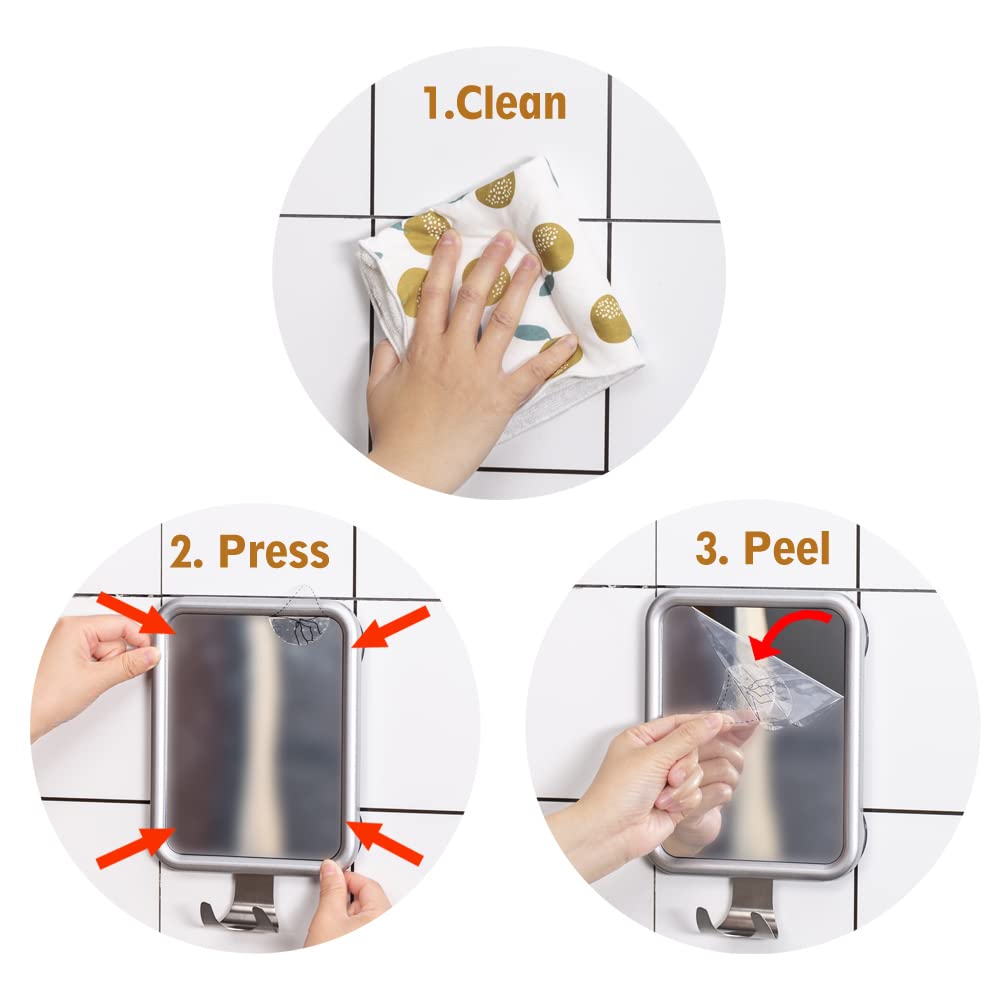 1.Clean

2. Press

3. Peel