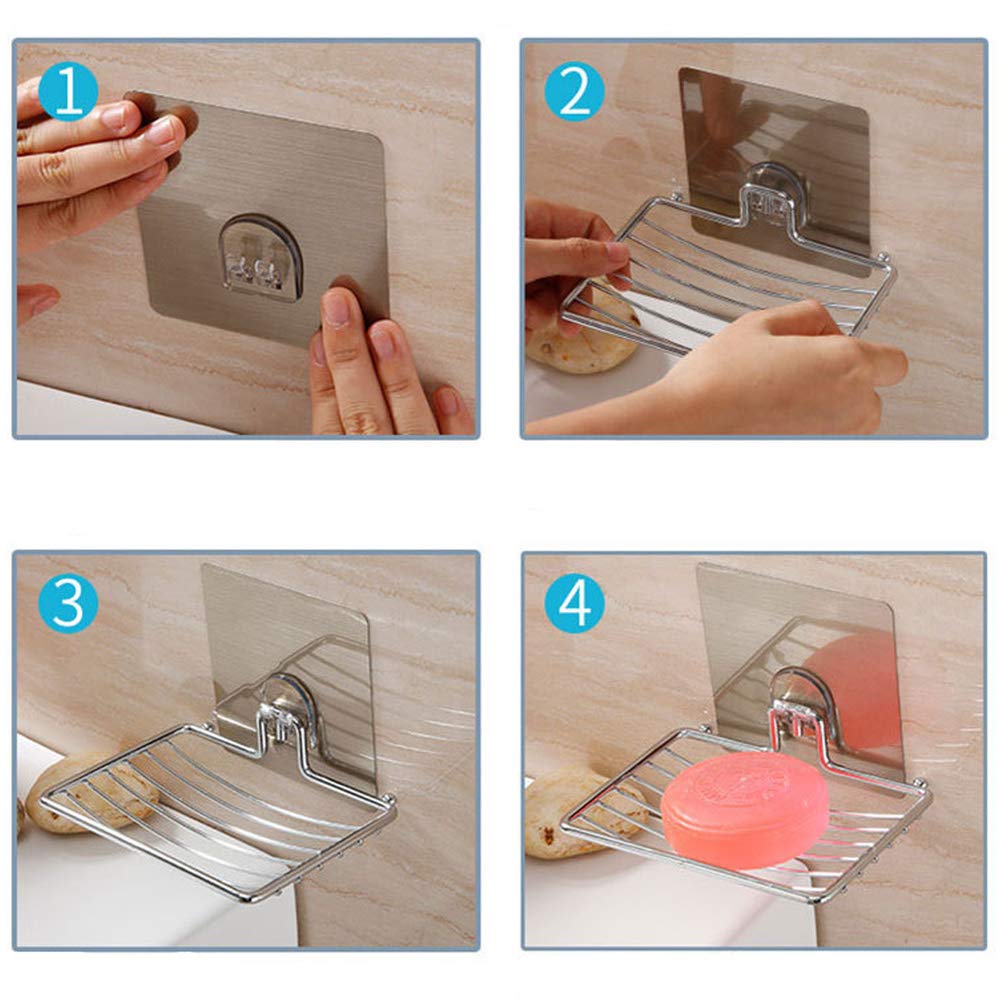 1

2

3

4