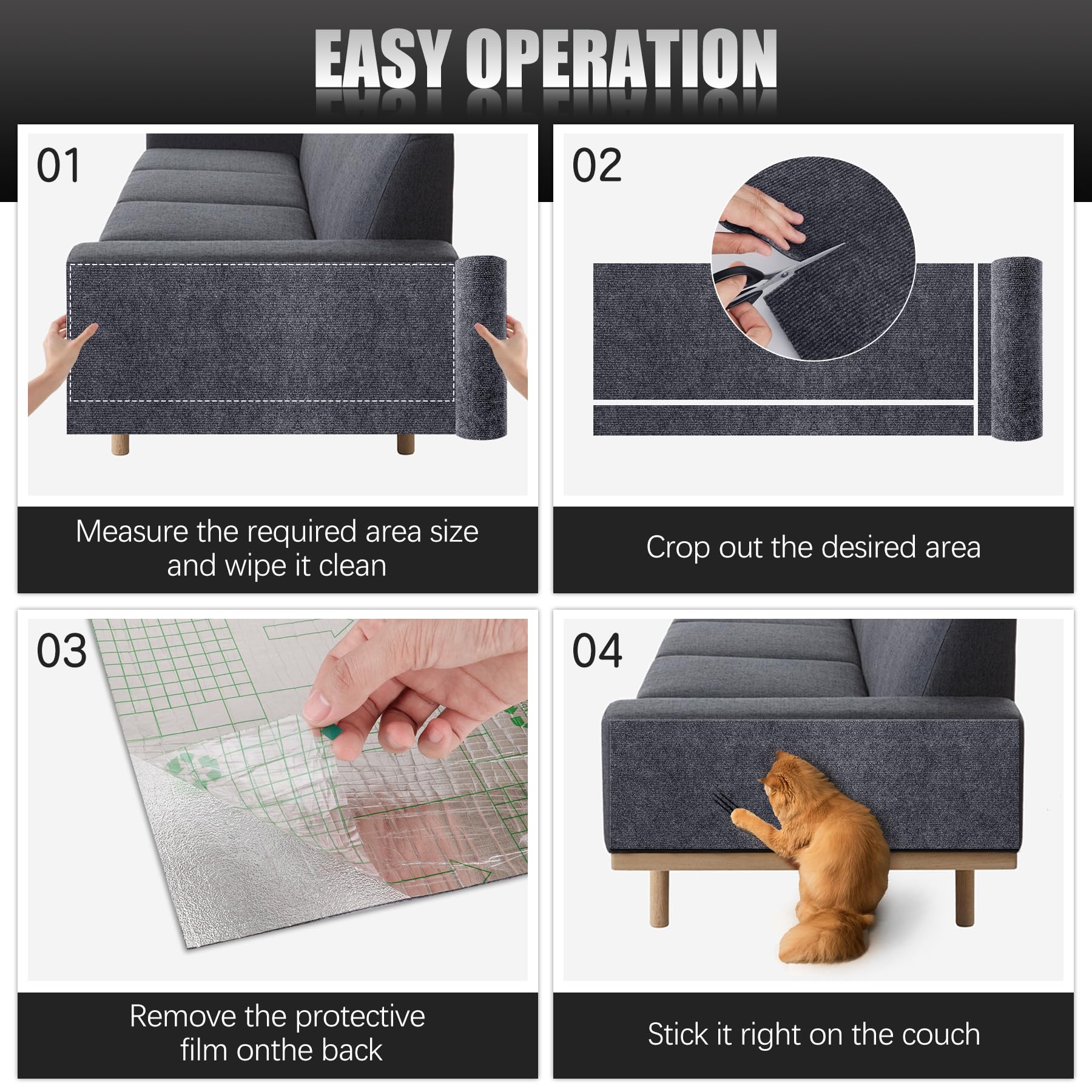 EASY OPERATION

01

Measure the required area size and wipe it clean

02

Crop out the desired area

03

Remove the protective film onthe back

04

Stick it right on the couch