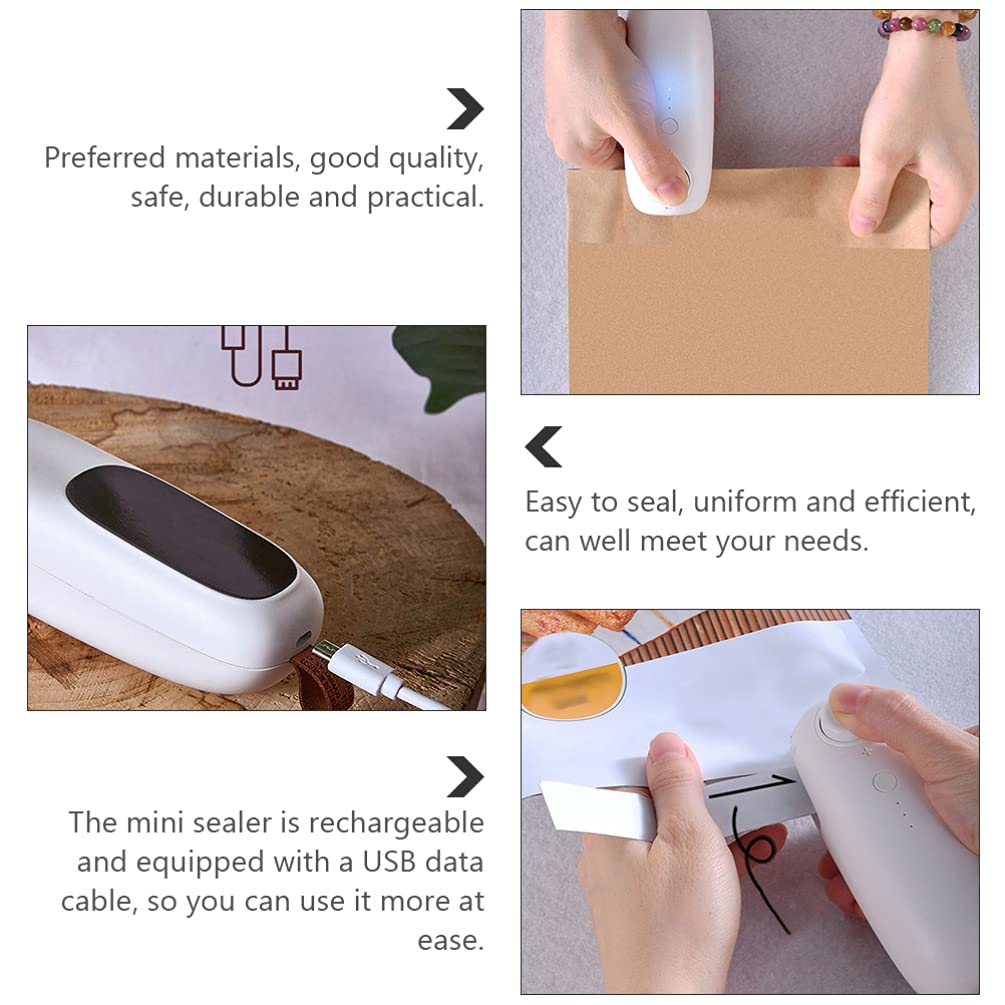 Preferred materials, good quality, safe, durable and practical.

Easy to seal, uniform and efficient, can well meet your needs.

The mini sealer is rechargeable and equipped with a USB data cable, so you can use it more at ease.