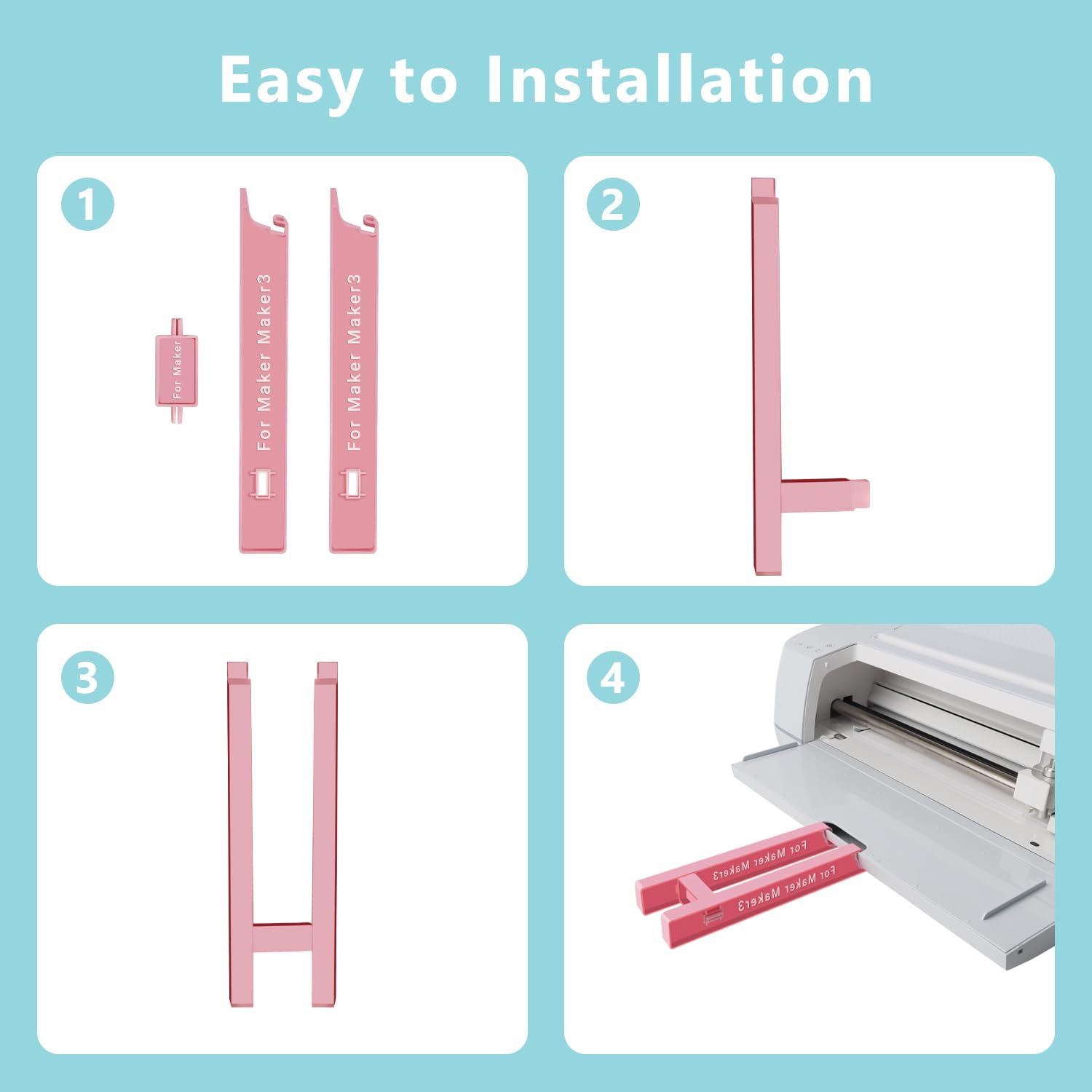 Easy to Installation

1

For Maker

For Maker Maker3

For Maker Maker3

2

3

4

For Maker Maker3

For Maker Maker3