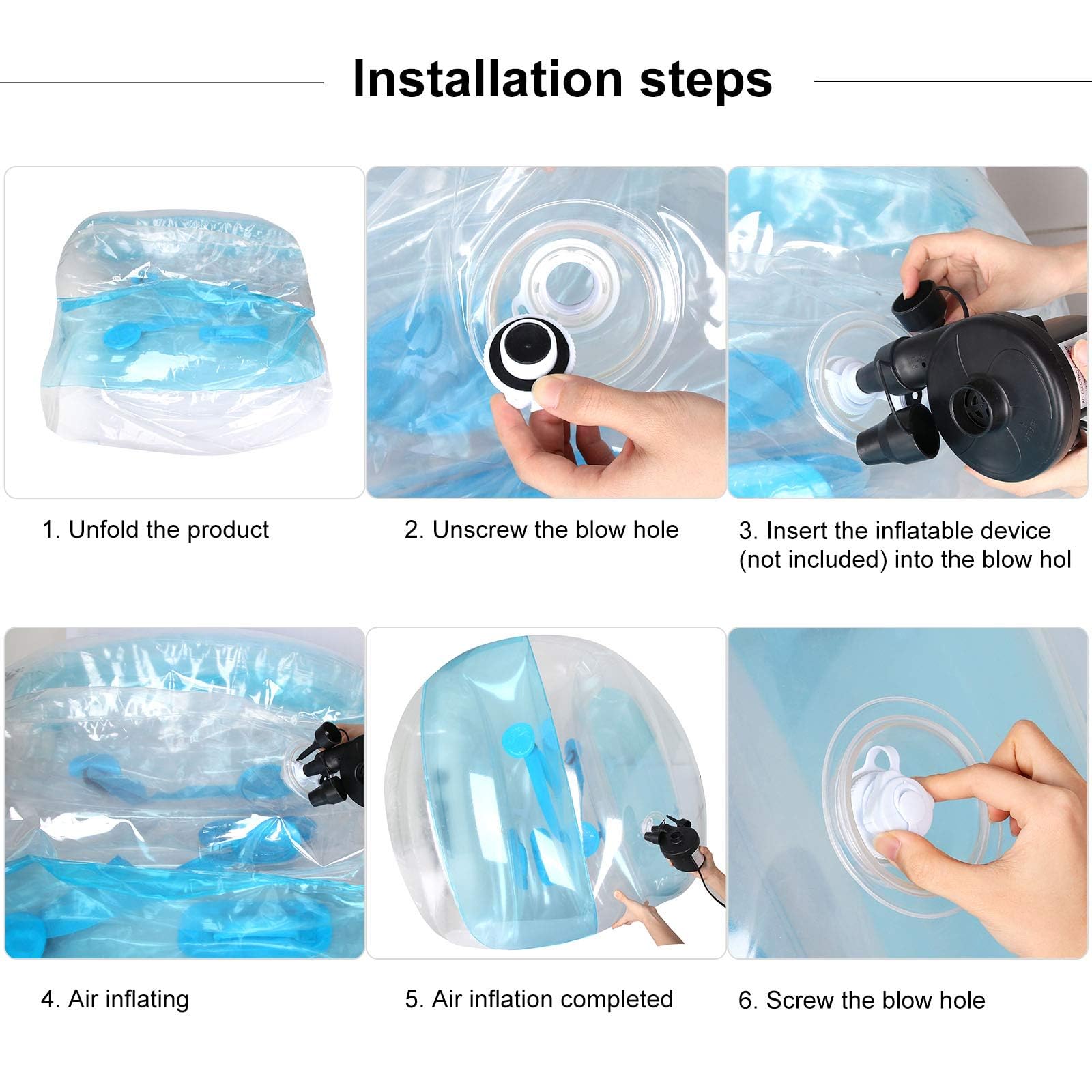 Installation steps

1. Unfold the product

2. Unscrew the blow hole

3. Insert the inflatable device (not included) into the blow hol

4. Air inflating

5. Air inflation completed

6. Screw the blow hole