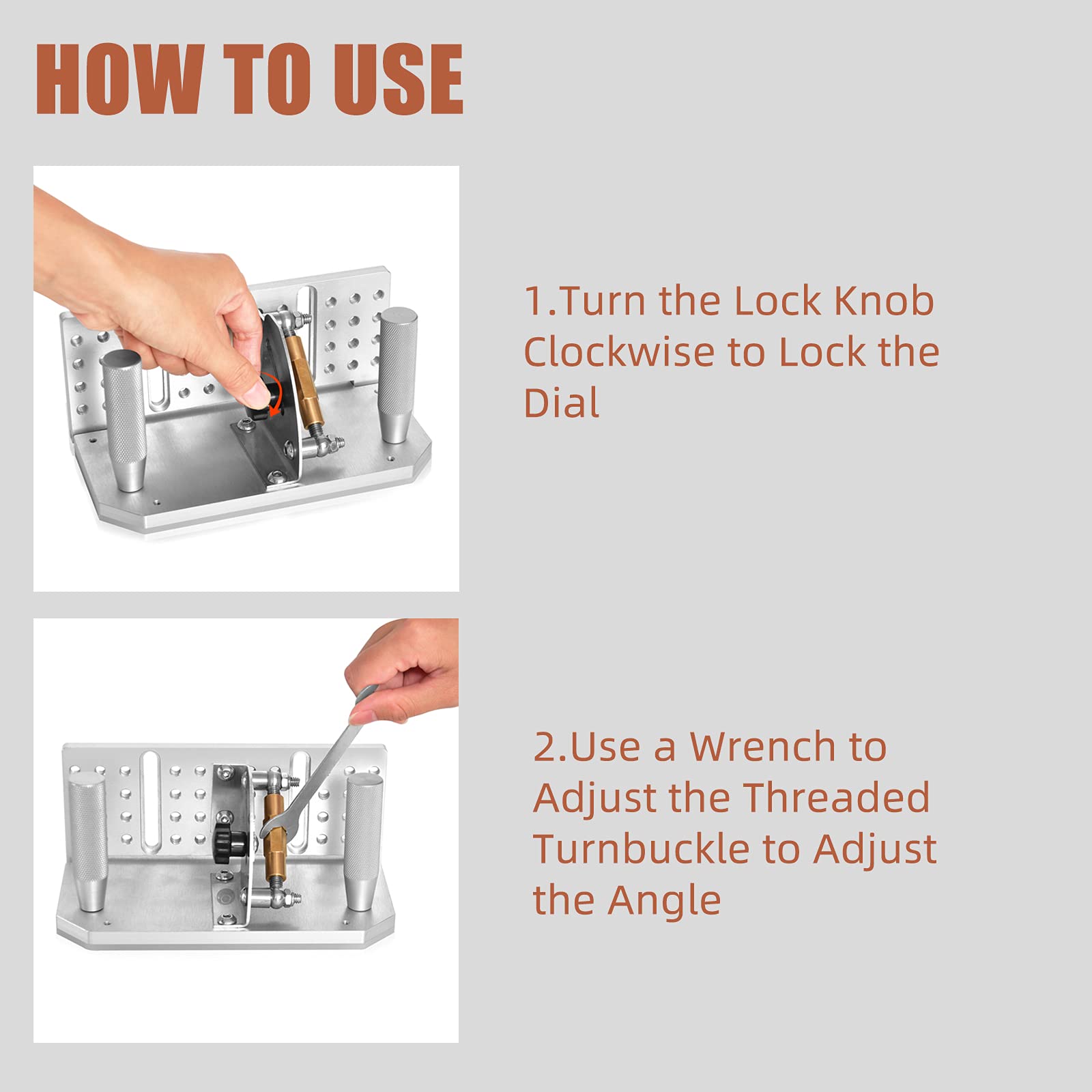 HOW TO USE

1.Turn the Lock Knob Clockwise to Lock the Dial

2.Use a Wrench to Adjust the Threaded Turnbuckle to Adjust the Angle