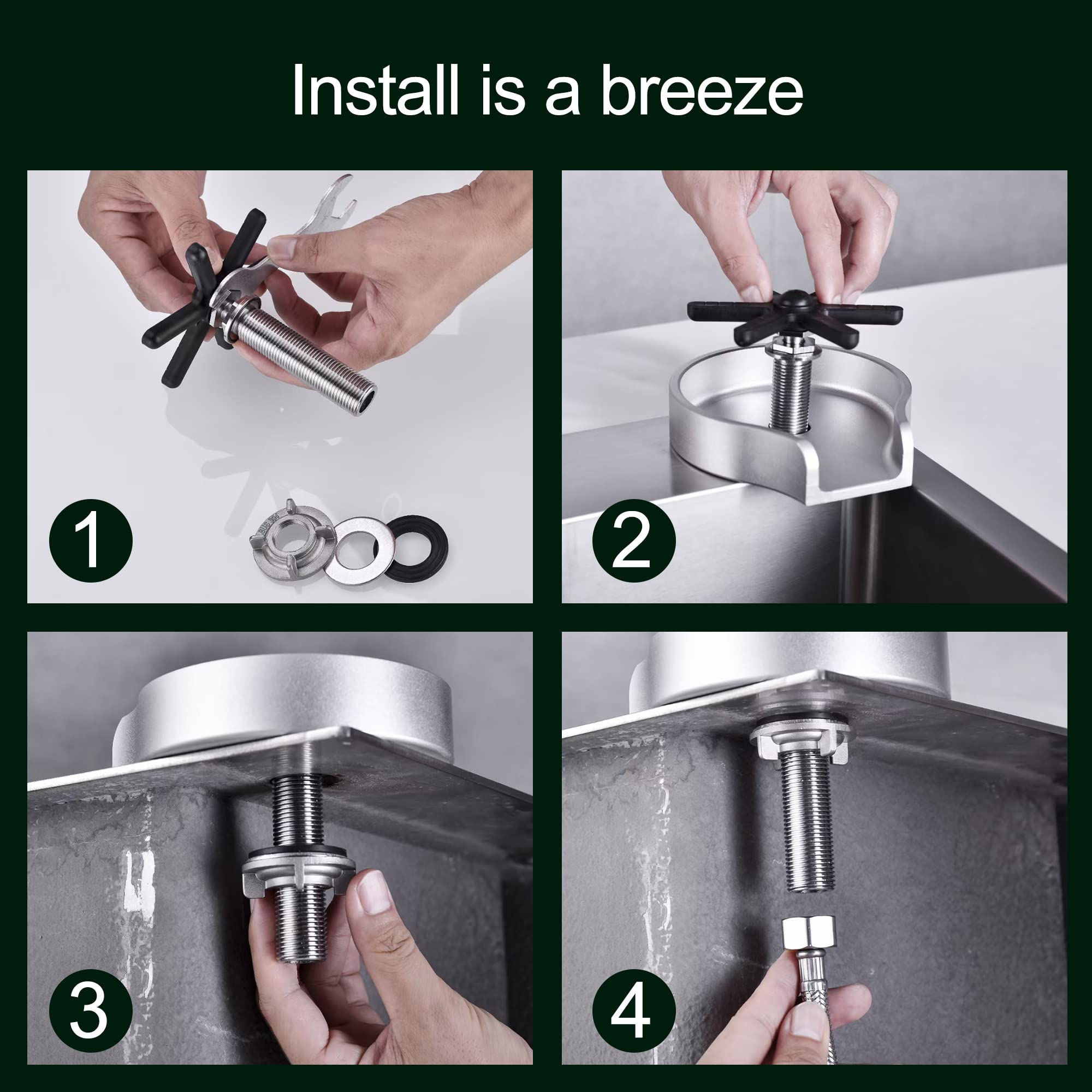 Install is a breeze

1

2

3

4